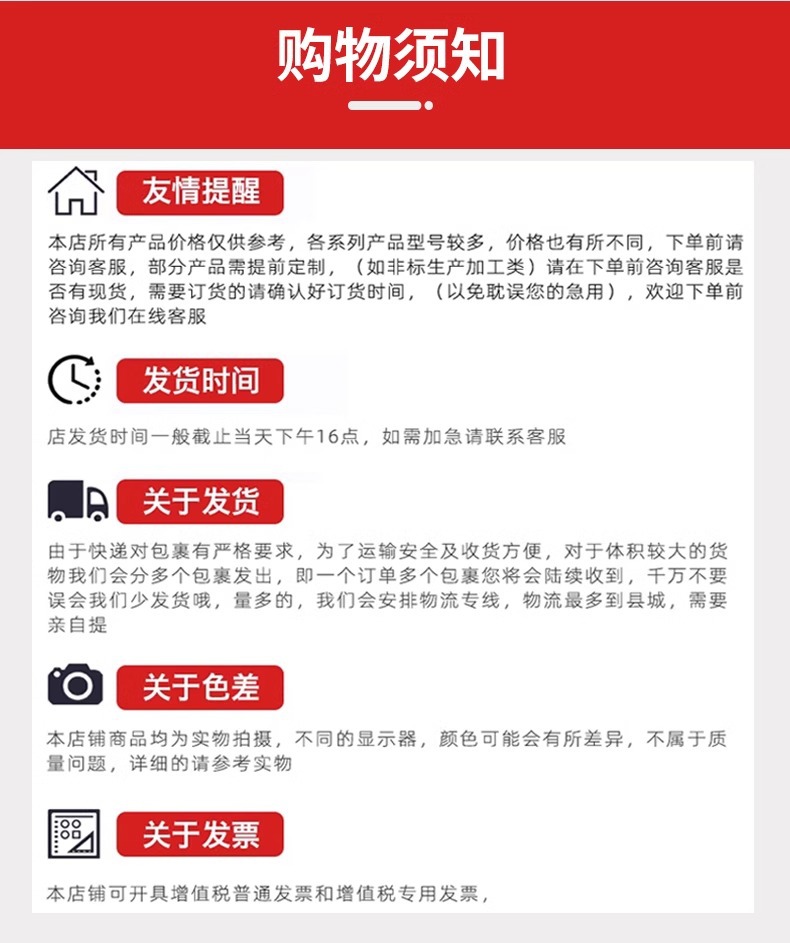 购物须知

友情提醒

本店所有产品价格仅供参考，各系列产品型号较多，价格也有所不同，下单前请咨询客服，部分产品需提前定制，（如非标生产加工类）请在下单前咨询客服是否有现货，需要订货的请确认好订货时间，（以免耽误您的急用），欢迎下单前咨询我们在线客服

发货时间

店发货时间一般截止当天下午16点，如需加急请联系客服

关于发货

由于快递对包裹有严格要求，为了运输安全及收货方便，对于体积较大的货物我们会分多个包裹发出，即一个订单多个包裹您将会陆续收到，千万不要误会我们少发货哦，量多的，我们会安排物流专线，物流最多到县城，需要亲自提

关于色差

本店铺商品均为实物拍摄，不同的显示器，颜色可能会有所差异，不属于质量问题，详细的请参考实物

关于发票

本店铺可开具增值税普通发票和增值税专用发票，