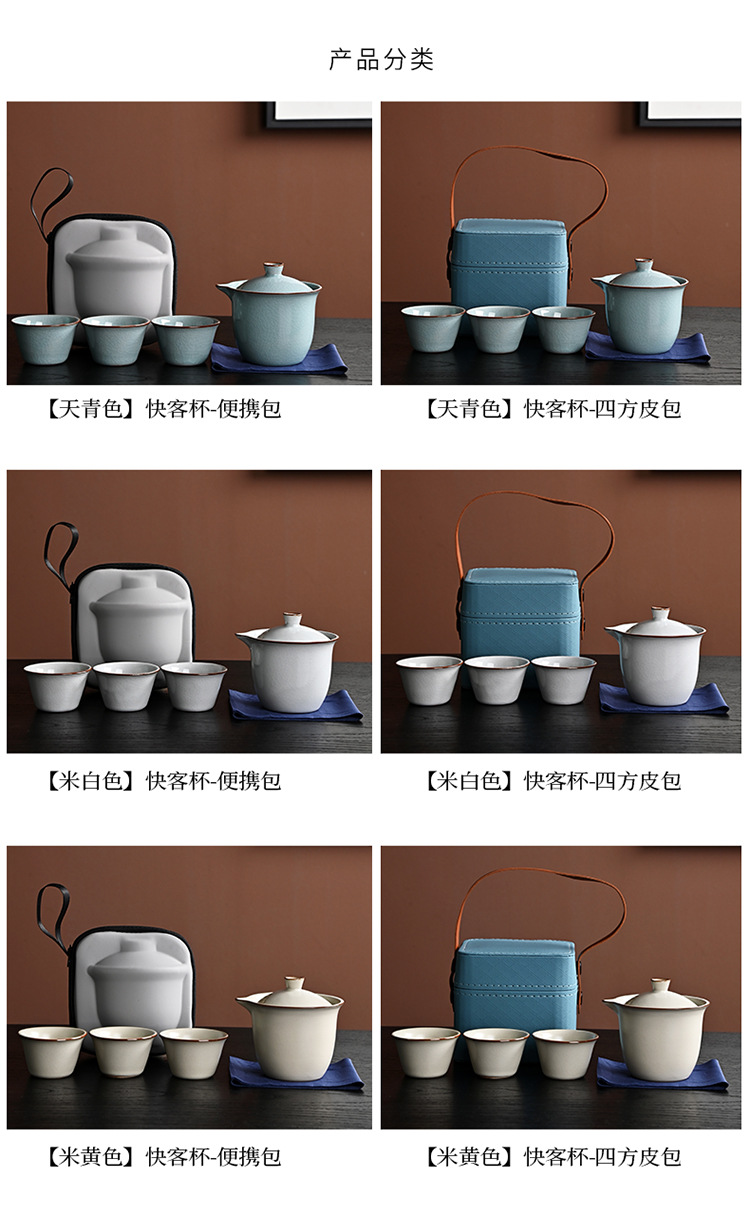 产品分类

【天青色】快客杯-便携包

【天青色】快客杯-四方皮包

【米白色】快客杯-便携包

【米白色】快客杯-四方皮包

【米黄色】快客杯-便携包

【米黄色】快客杯-四方皮包