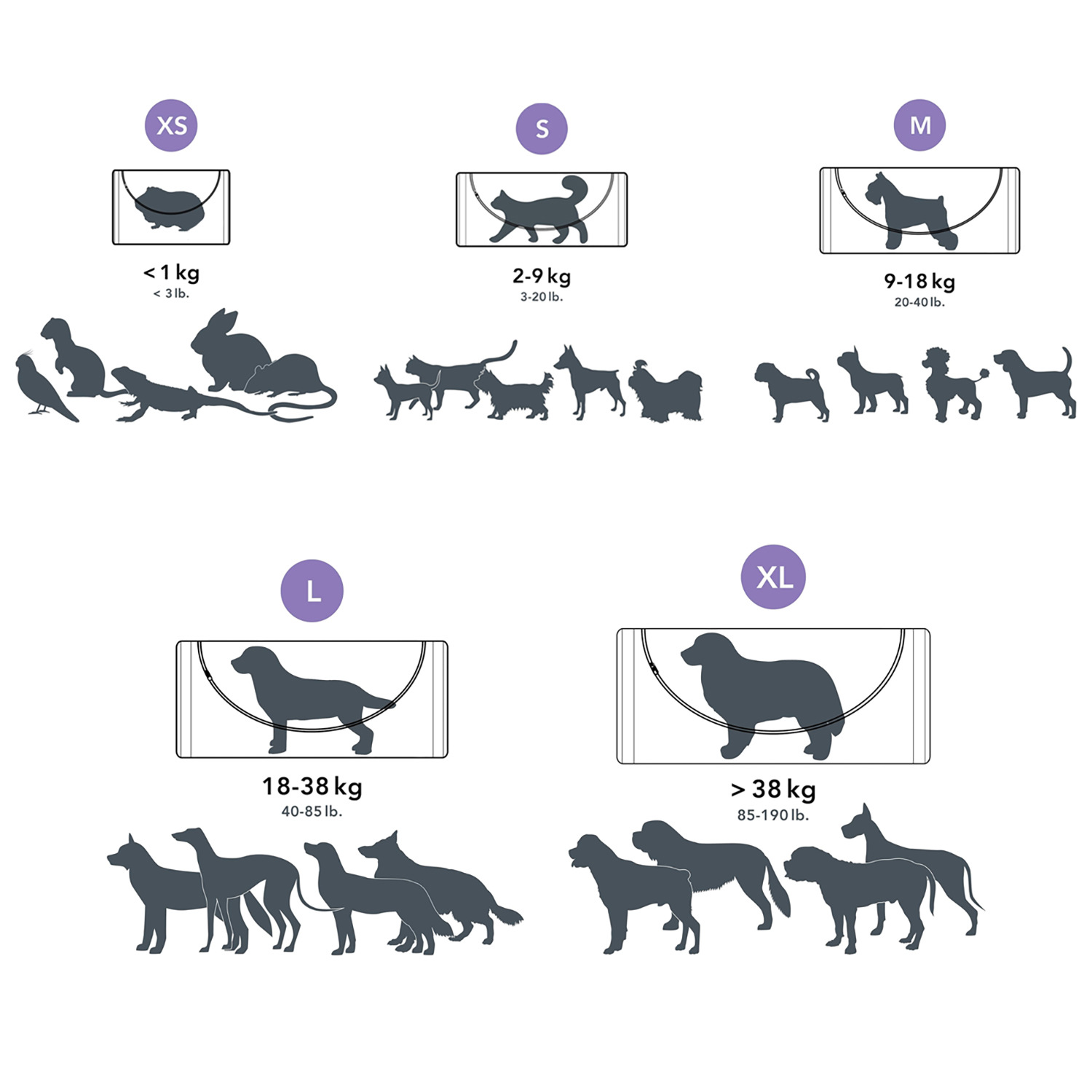 XS

< 1 kg
< 3 lb.

S

2-9 kg
3-20 lb.

M

9-18 kg
20-40 lb.

L

18-38 kg
40-85 lb.

XL

> 38 kg
85-190 lb.