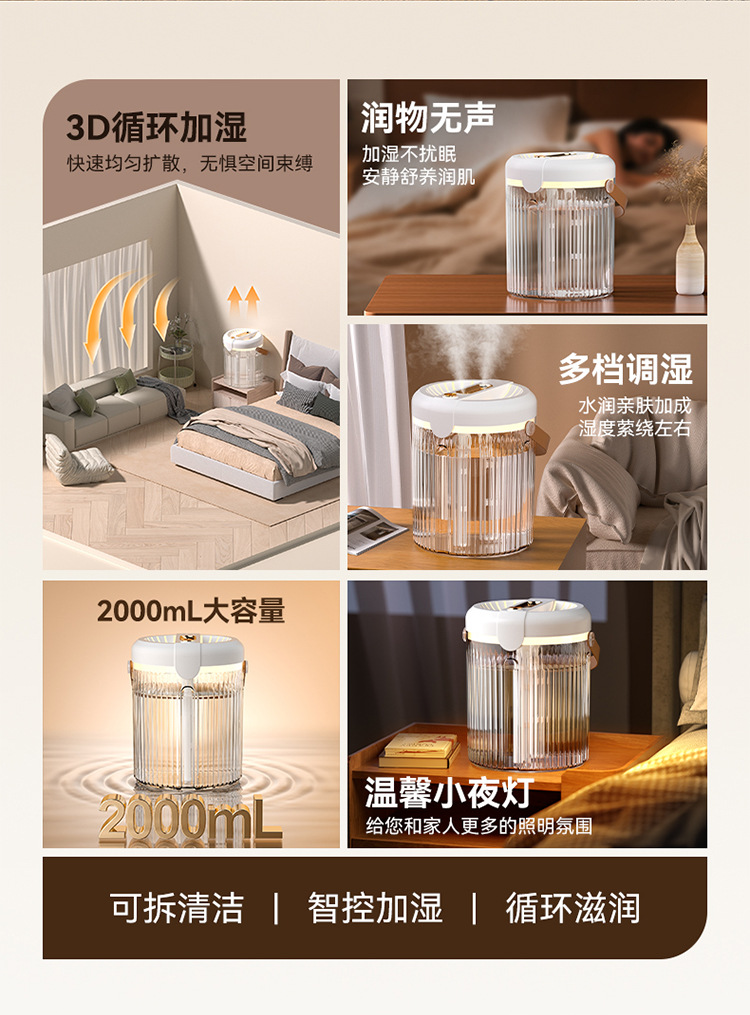 3D循环加湿
快速均匀扩散，无惧空间束缚

润物无声
加湿不扰眠
安静舒养润肌

多档调湿
水润亲肤加成
湿度萦绕左右

2000mL大容量

2000mL

温馨小夜灯
给您和家人更多的照明氛围

可拆清洁 | 智控加湿 | 循环滋润