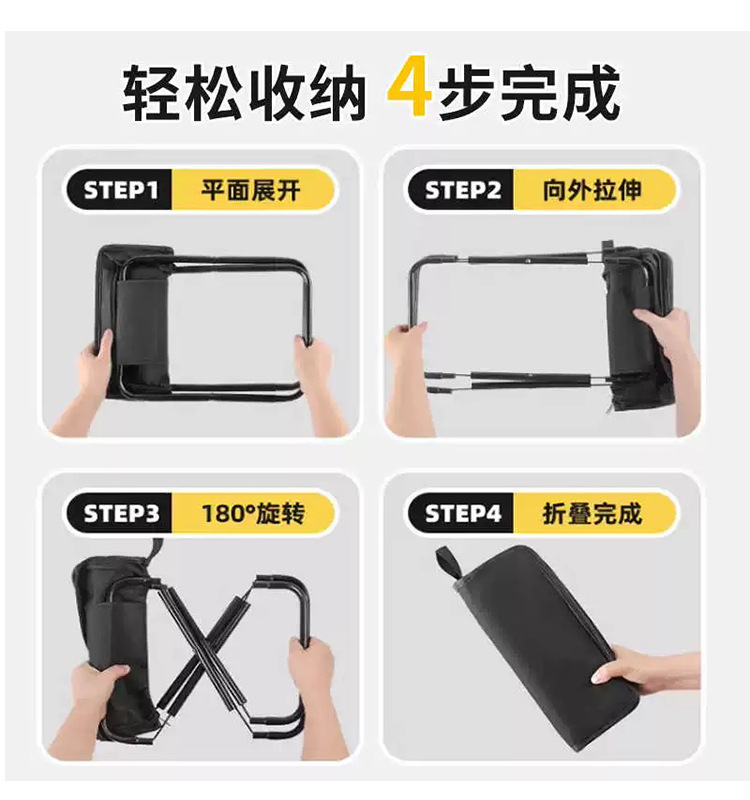 轻松收纳 4步完成

STEP1 平面展开

STEP2 向外拉伸

STEP3 180°旋转

STEP4 折叠完成