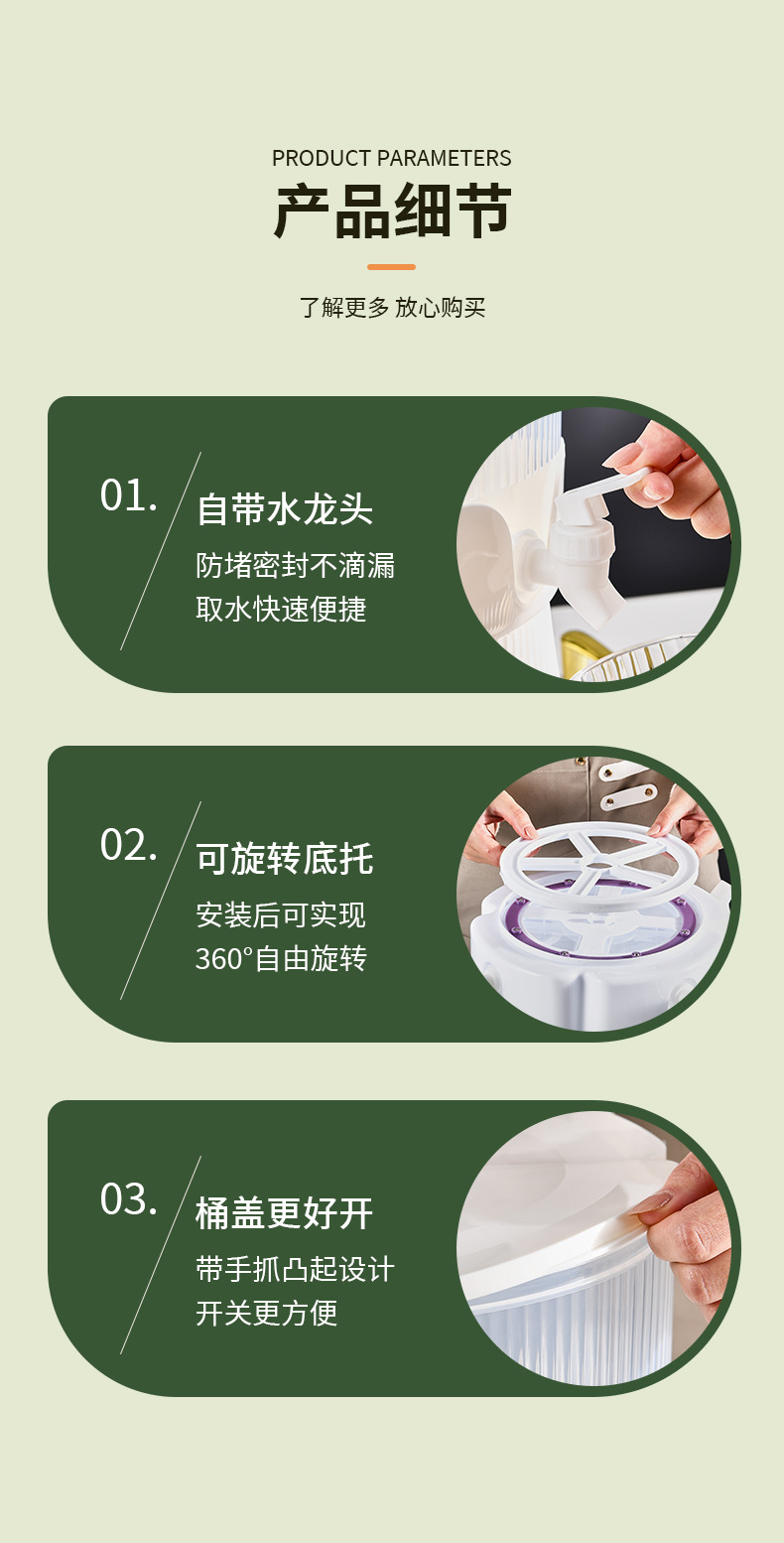 PRODUCT PARAMETERS
产品细节

了解更多 放心购买

01.
自带水龙头
防堵密封不滴漏
取水快速便捷

02.
可旋转底托
安装后可实现
360°自由旋转

03.
桶盖更好开
带手抓凸起设计
开关更方便