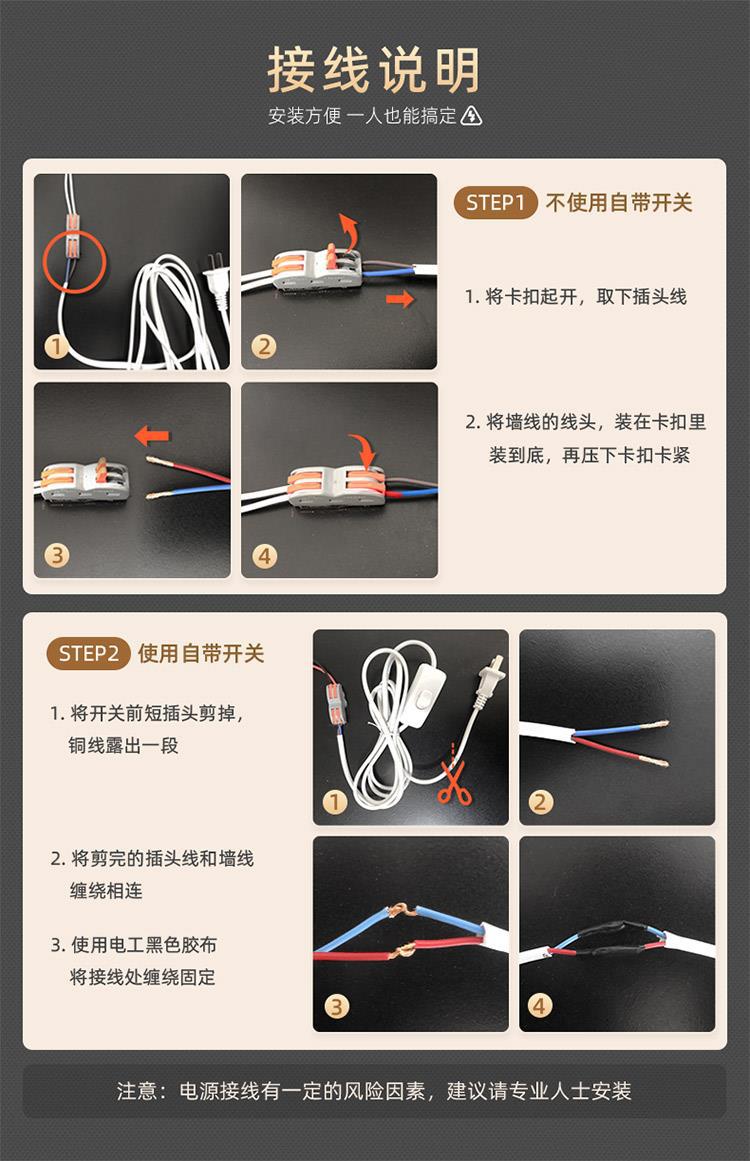 接线说明

安装方便 一人也能搞定

1 2 3 4

STEP1 不使用自带开关

1. 将卡扣起开，取下插头线

2. 将墙线的线头，装在卡扣里装到底，再压下卡扣卡紧

STEP2 使用自带开关

1. 将开关前短插头剪掉，铜线露出一段

2. 将剪完的插头线和墙线缠绕相连

3. 使用电工黑色胶布将接线处缠绕固定

1 2 3 4

注意：电源接线有一定的风险因素，建议请专业人士安装