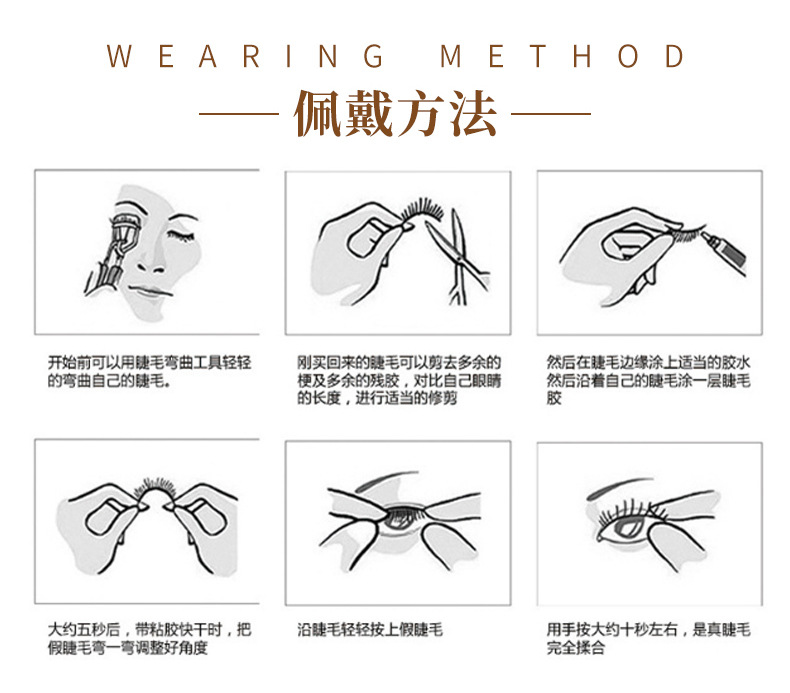 WEARING METHOD

佩戴方法

开始前可以用睫毛弯曲工具轻轻的弯曲自己的睫毛。

刚买回来的睫毛可以剪去多余的梗及多余的残胶，对比自己眼睛的长度，进行适当的修剪

然后在睫毛边缘涂上适当的胶水然后沿着自己的睫毛涂一层睫毛胶

大约五秒后，带粘胶快干时，把假睫毛弯一弯调整好角度

沿睫毛轻轻按上假睫毛

用手按大约十秒左右，是真睫毛完全揉合