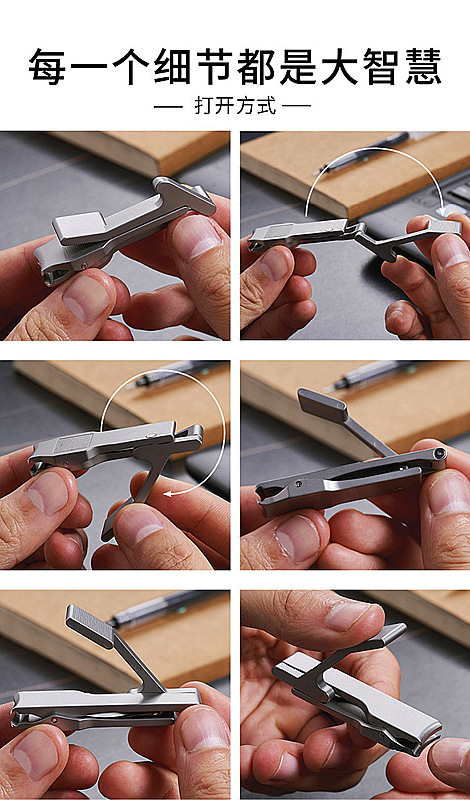 每一个细节都是大智慧

— 打开方式 —