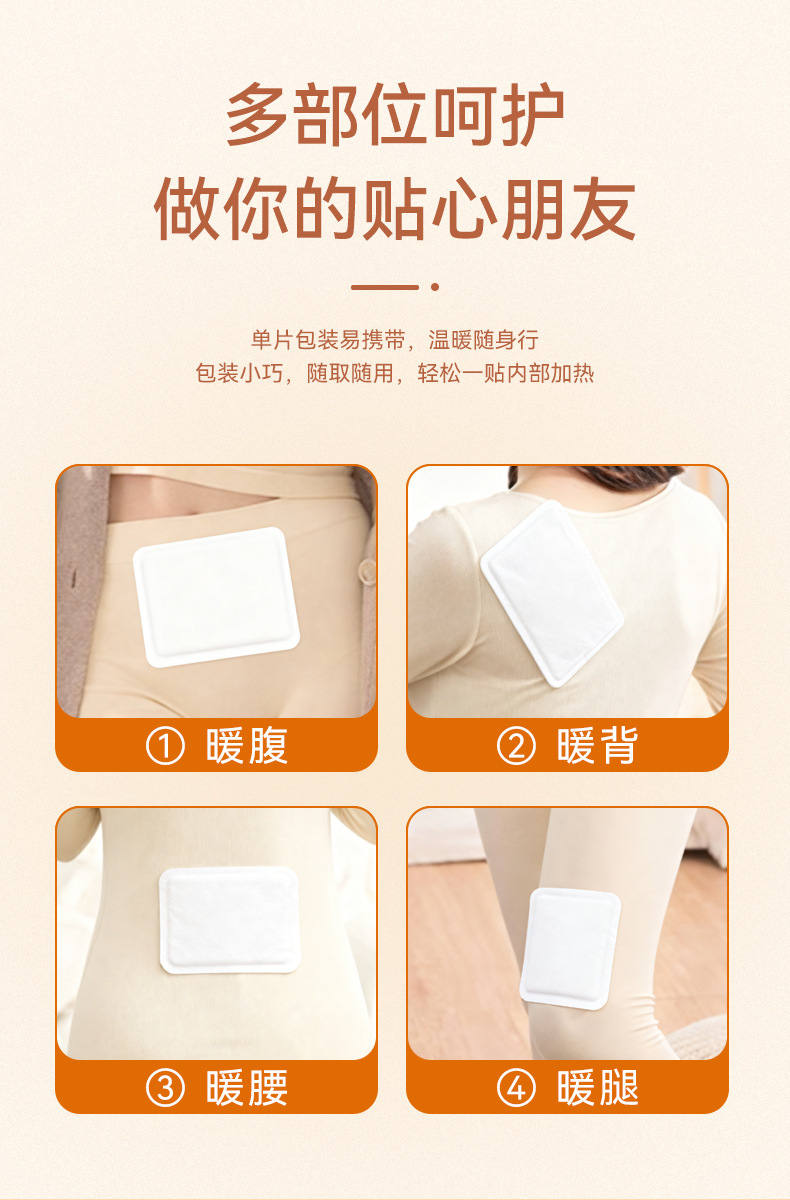 多部位呵护
做你的贴心朋友

单片包装易携带，温暖随身行
包装小巧，随取随用，轻松一贴内部加热

① 暖腹

② 暖背

③ 暖腰

④ 暖腿