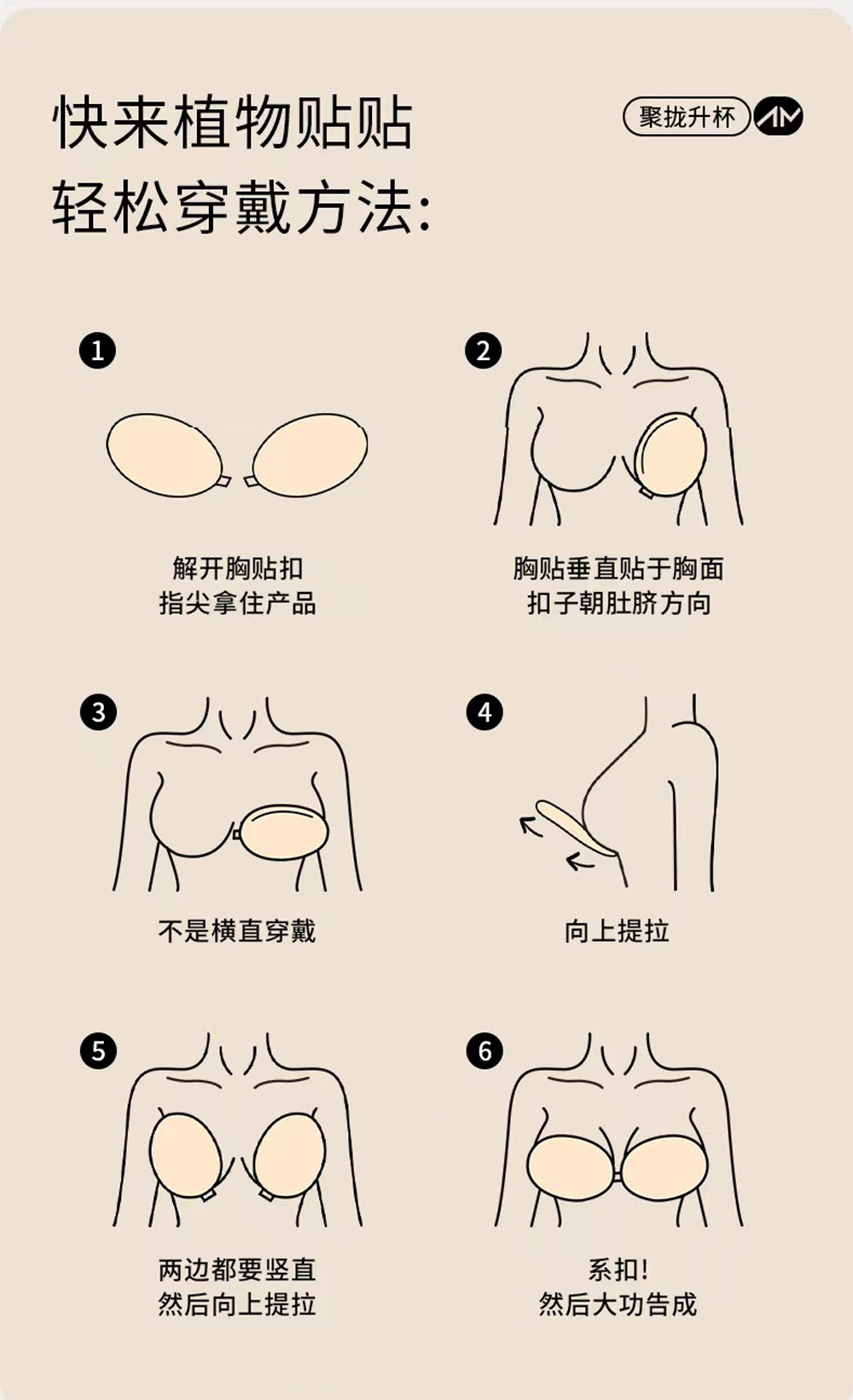 快来植物贴贴
轻松穿戴方法:

聚拢升杯 AM

1
解开胸贴扣
指尖拿住产品

2
胸贴垂直贴于胸面
扣子朝肚脐方向

3
不是横直穿戴

4
向上提拉

5
两边都要竖直
然后向上提拉

6
系扣!
然后大功告成