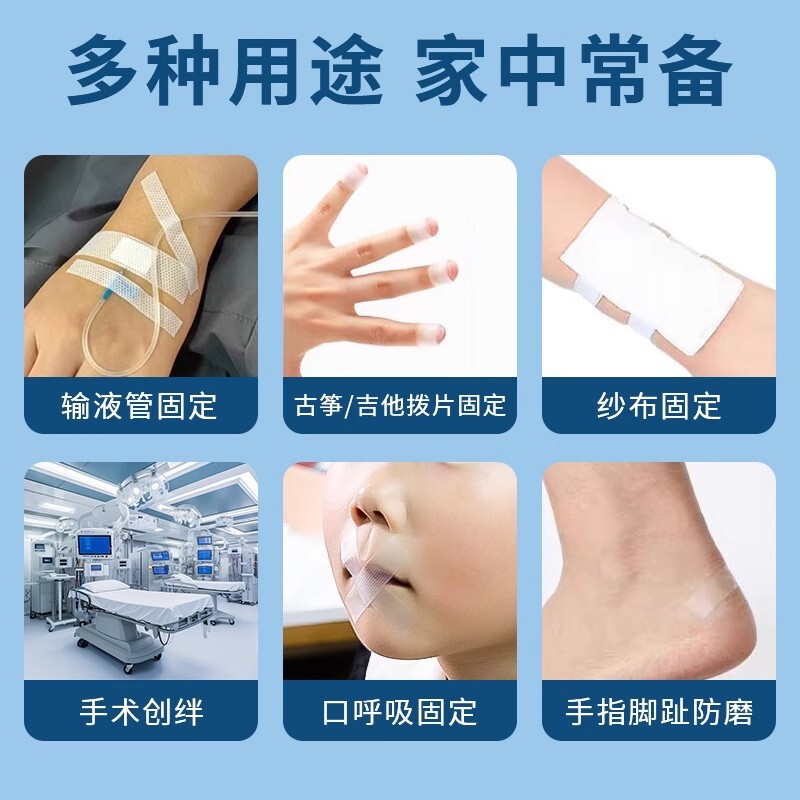 多种用途 家中常备

输液管固定

古筝/吉他拨片固定

纱布固定

手术创绊

口呼吸固定

手指脚趾防磨