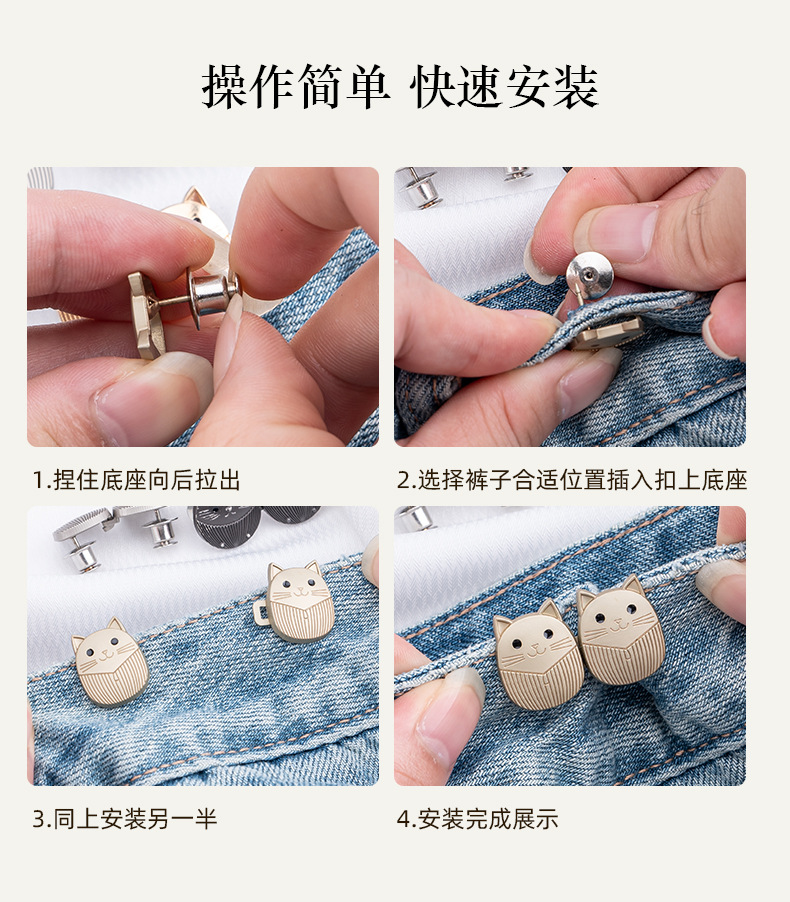 操作简单 快速安装

1.捏住底座向后拉出

2.选择裤子合适位置插入扣上底座

3.同上安装另一半

4.安装完成展示