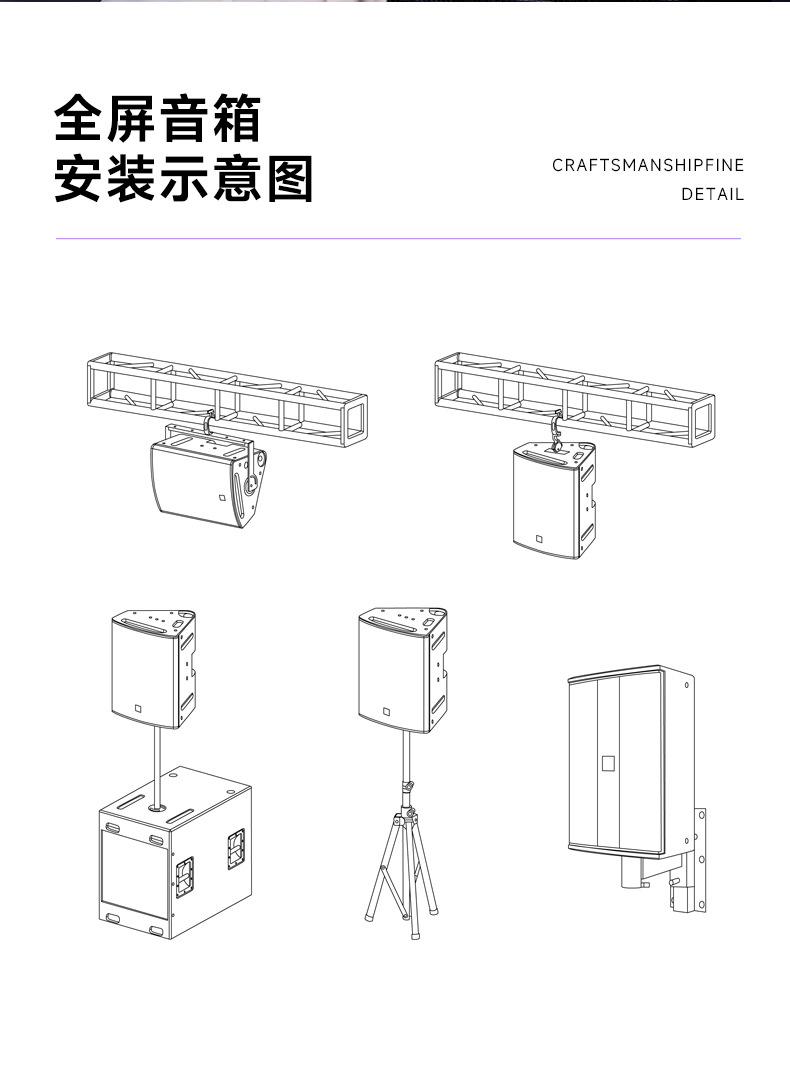 全屏音箱
安装示意图

CRAFTSMANSHIPFINE
DETAIL