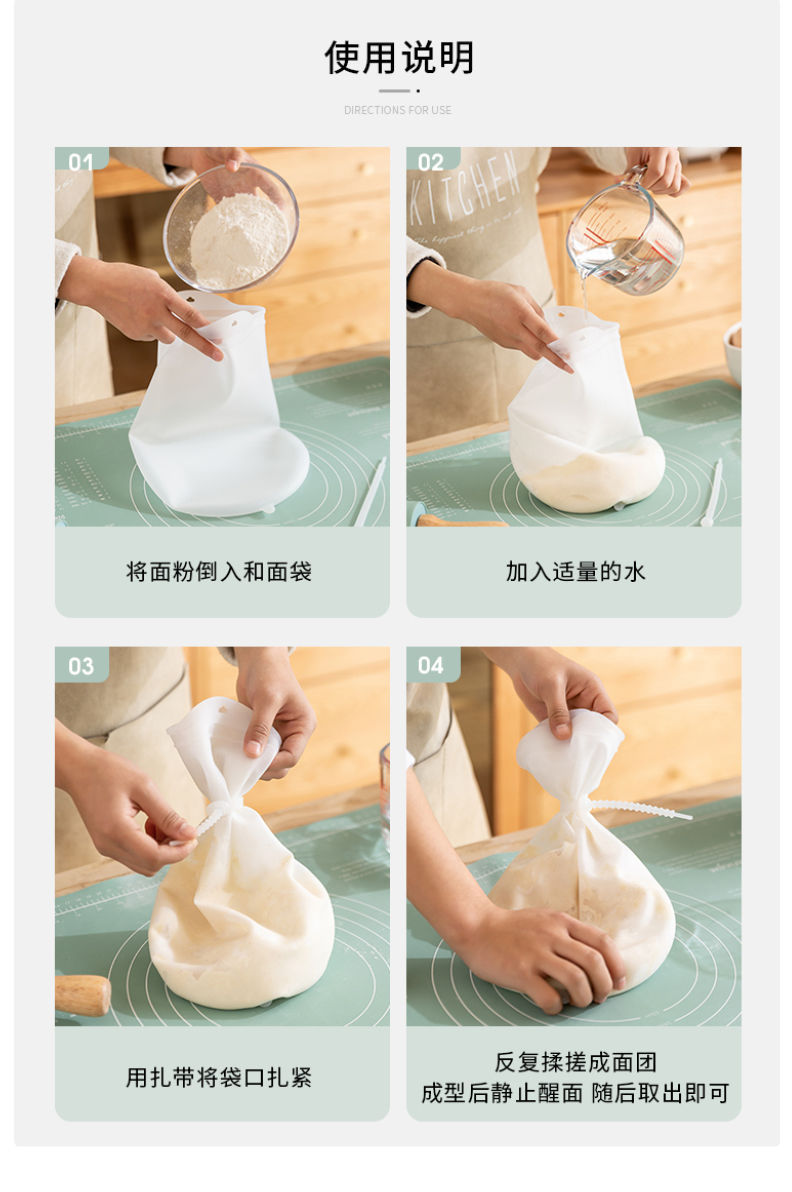 使用说明

DIRECTIONS FOR USE

01

将面粉倒入和面袋

02

KITCHEN

加入适量的水

03

用扎带将袋口扎紧

04

反复揉搓成面团
成型后静止醒面 随后取出即可