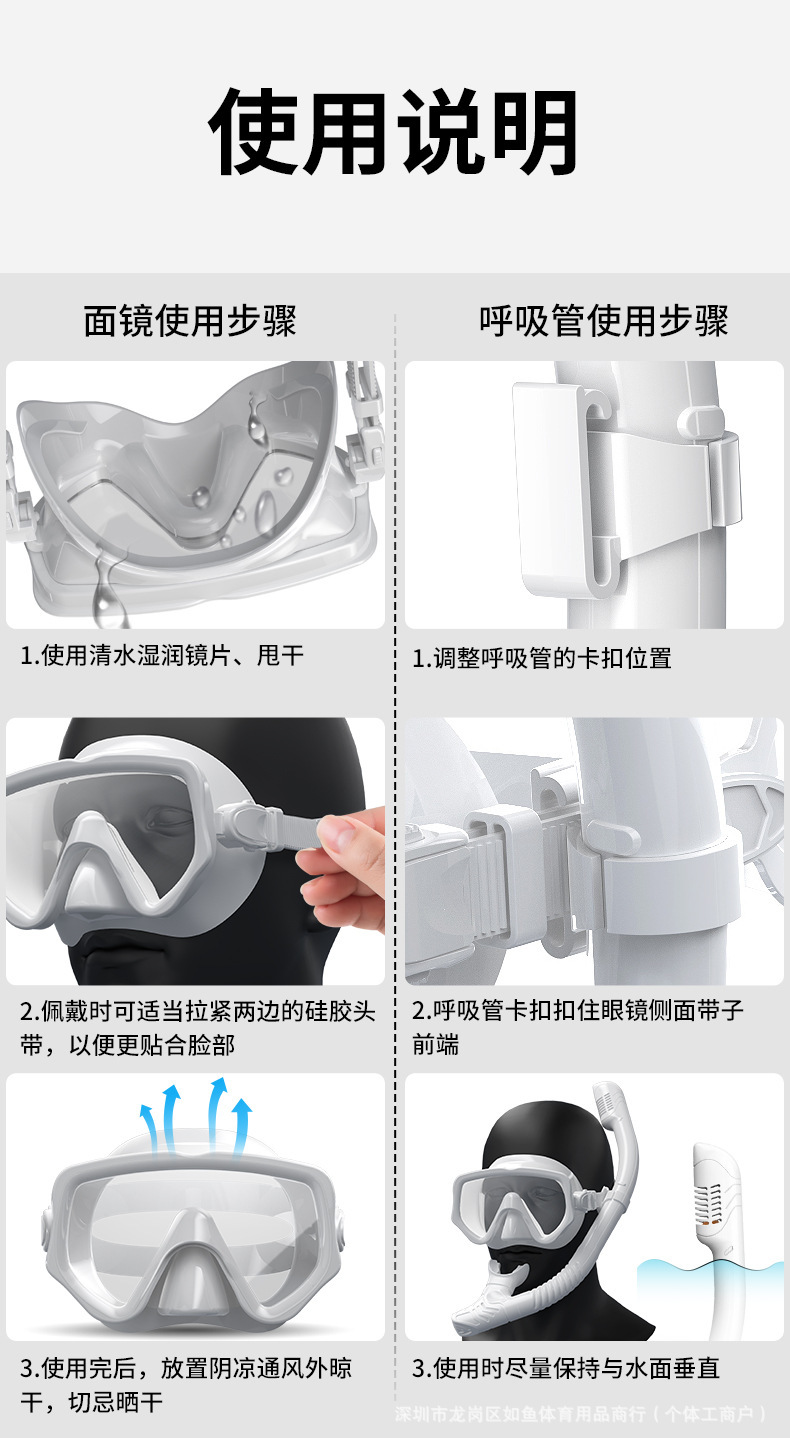 使用说明

面镜使用步骤

1.使用清水湿润镜片、甩干

2.佩戴时可适当拉紧两边的硅胶头带，以便更贴合脸部

3.使用完后，放置阴凉通风外晾干，切忌晒干

呼吸管使用步骤

1.调整呼吸管的卡扣位置

2.呼吸管卡扣扣住眼镜侧面带子前端

3.使用时尽量保持与水面垂直

深圳市龙岗区如鱼体育用品商行（个体工商户）