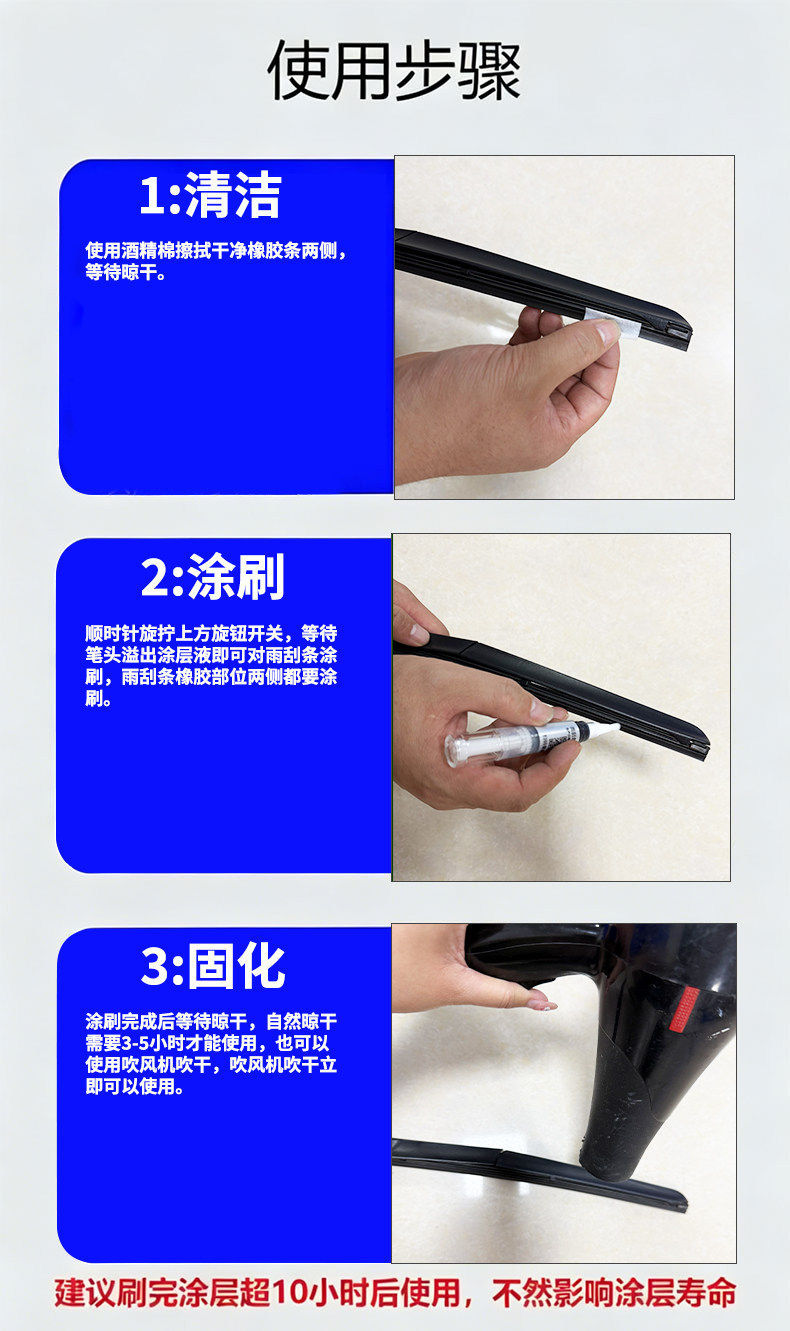 使用步骤

1:清洁

使用酒精棉擦拭干净橡胶条两侧，等待晾干。

2:涂刷

顺时针旋拧上方旋钮开关，等待笔头溢出涂层液即可对雨刮条涂刷，雨刮条橡胶部位两侧都要涂刷。

3:固化

涂刷完成后等待晾干，自然晾干需要3-5小时才能使用，也可以使用吹风机吹干，吹风机吹干立即可以使用。

建议刷完涂层超10小时后使用，不然影响涂层寿命