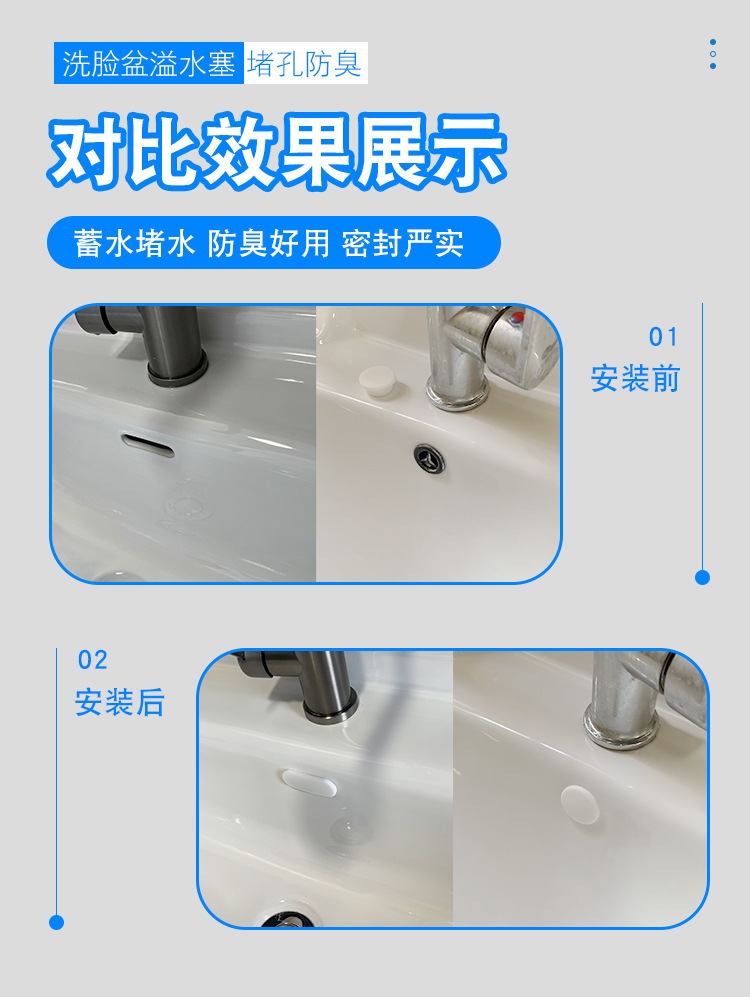 洗脸盆溢水塞 堵孔防臭

对比效果展示

蓄水堵水 防臭好用 密封严实

01
安装前

02
安装后