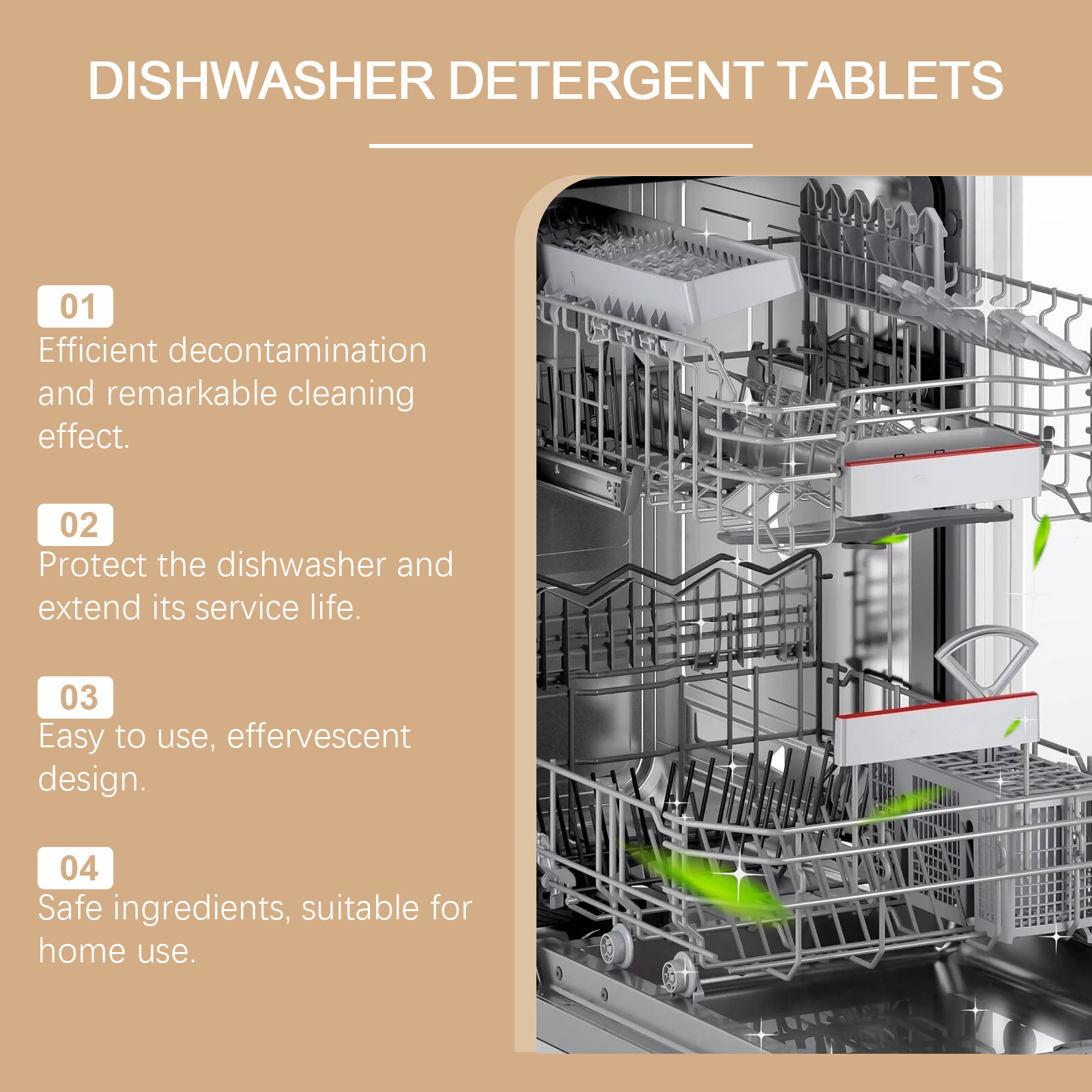 DISHWASHER DETERGENT TABLETS

01
Efficient decontamination and remarkable cleaning effect.

02
Protect the dishwasher and extend its service life.

03
Easy to use, effervescent design.

04
Safe ingredients, suitable for home use.