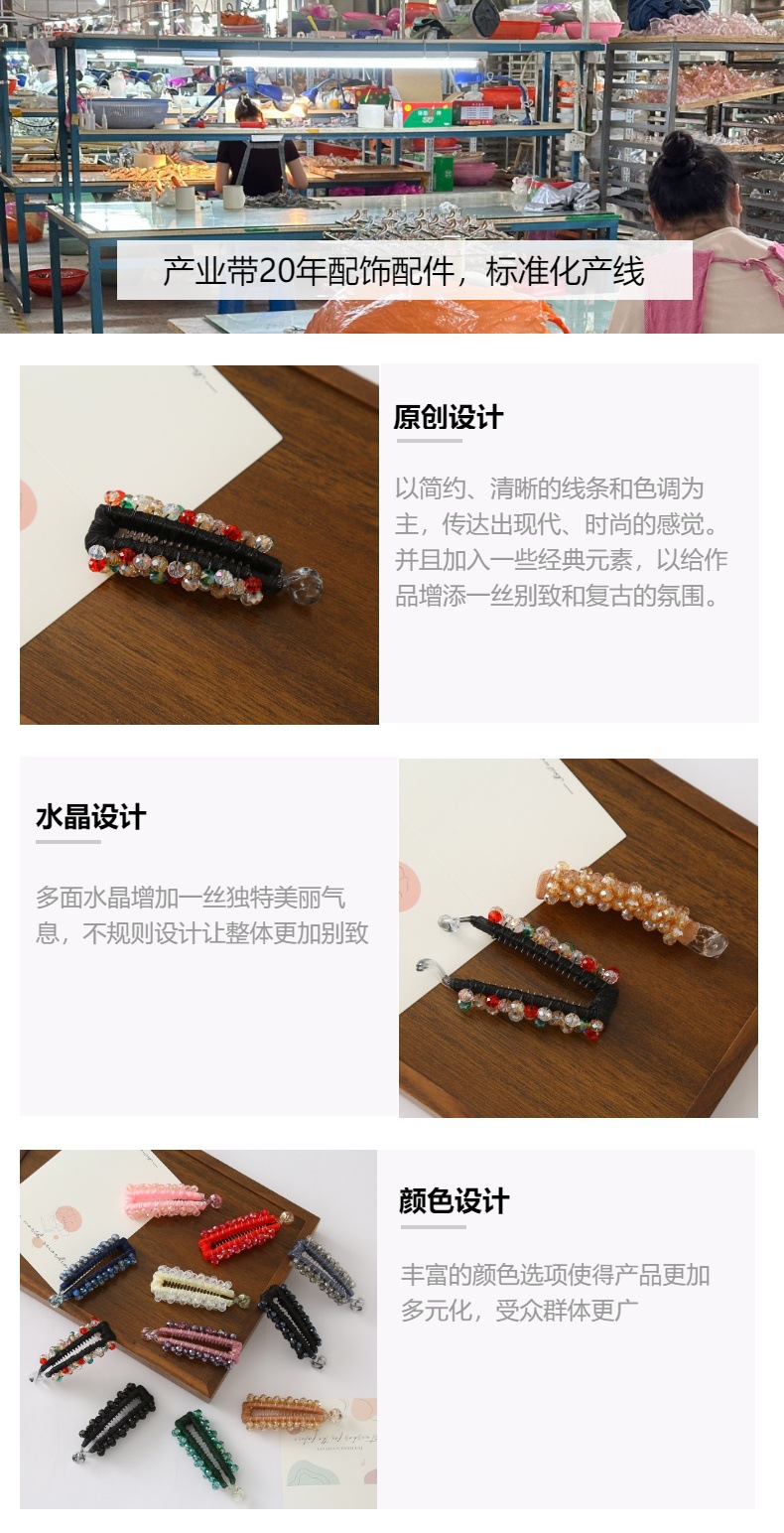 产业带20年配饰配件，标准化产线

原创设计

以简约、清晰的线条和色调为主，传达出现代、时尚的感觉。并且加入一些经典元素，以给作品增添一丝别致和复古的氛围。

水晶设计

多面水晶增加一丝独特美丽气息，不规则设计让整体更加别致

颜色设计

丰富的颜色选项使得产品更加多元化，受众群体更广