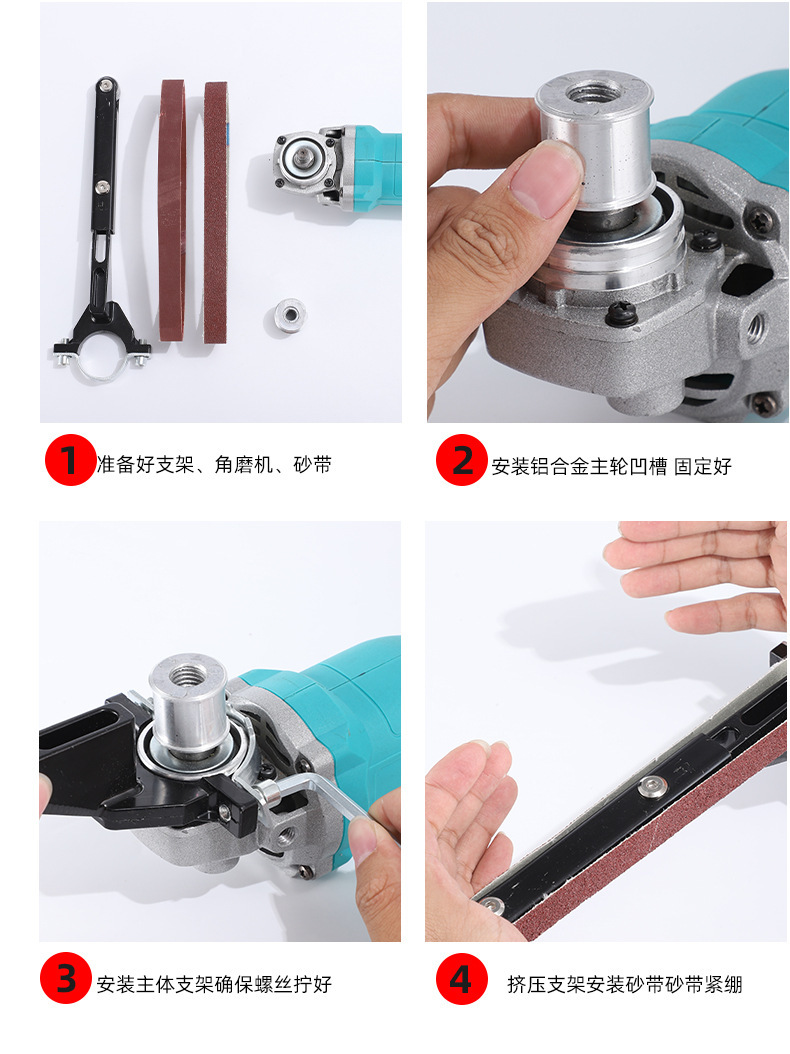 1 准备好支架、角磨机、砂带

2 安装铝合金主轮凹槽 固定好

3 安装主体支架确保螺丝拧好

4 挤压支架安装砂带砂带紧绷