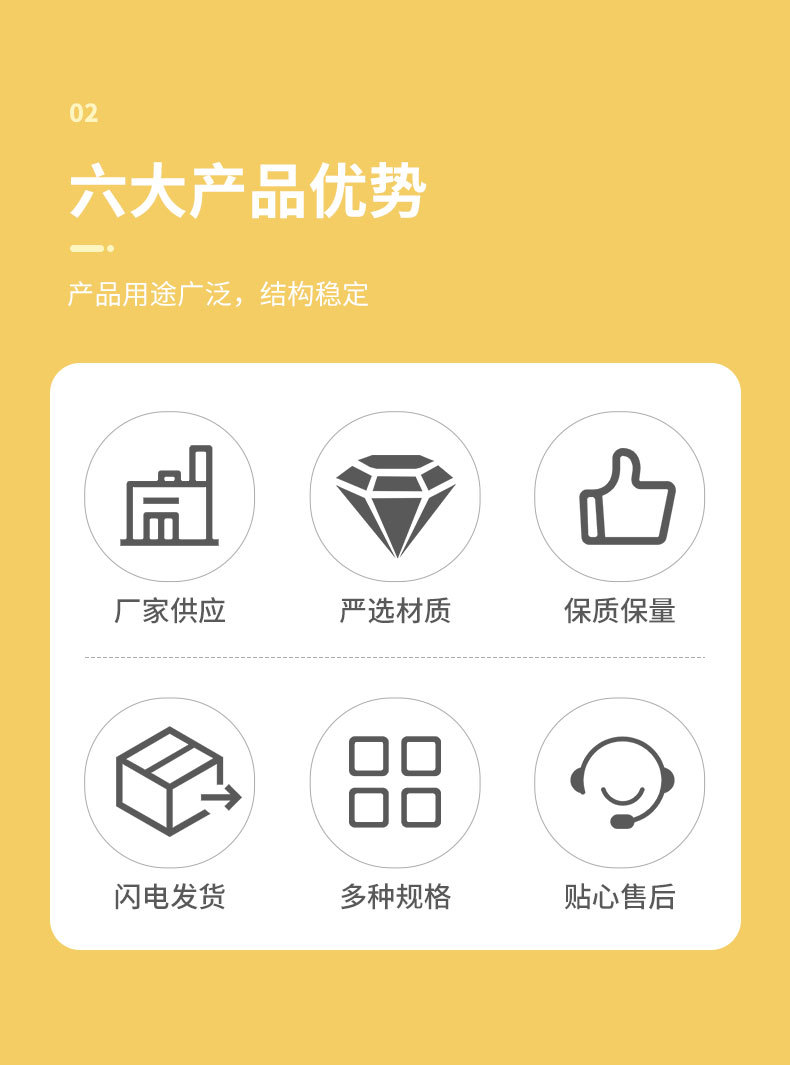 02

六大产品优势

产品用途广泛，结构稳定

厂家供应

严选材质

保质保量

闪电发货

多种规格

贴心售后