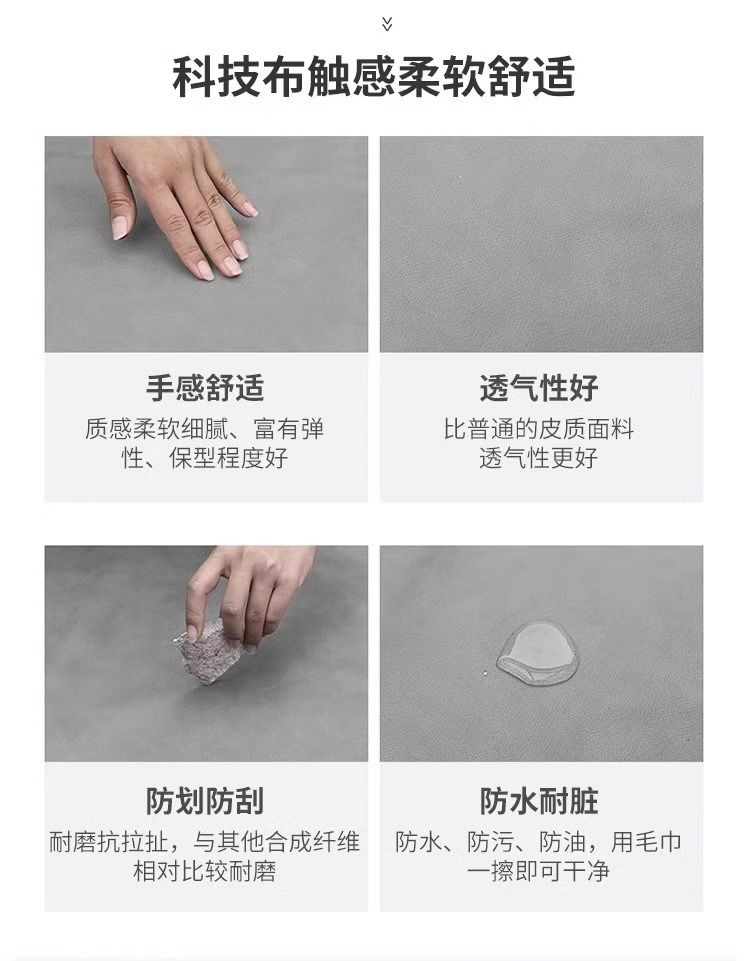 科技布触感柔软舒适

手感舒适
质感柔软细腻、富有弹性、保型程度好

透气性好
比普通的皮质面料透气性更好

防划防刮
耐磨抗拉扯，与其他合成纤维相对比较耐磨

防水耐脏
防水、防污、防油，用毛巾一擦即可干净