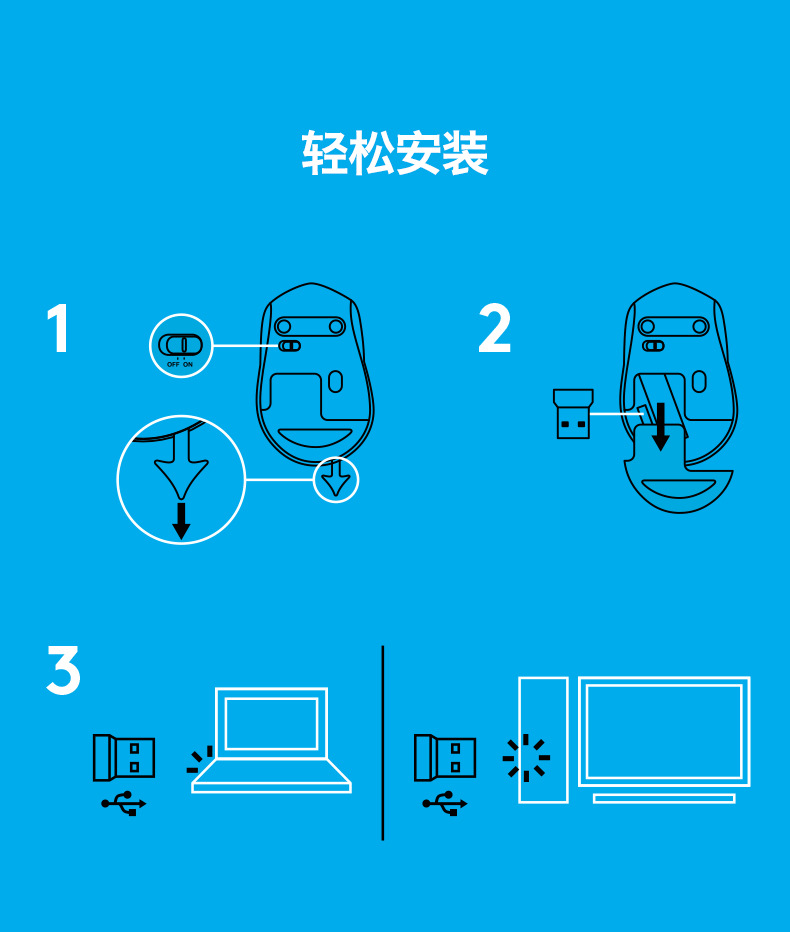 轻松安装

1

OFF ON

2

3