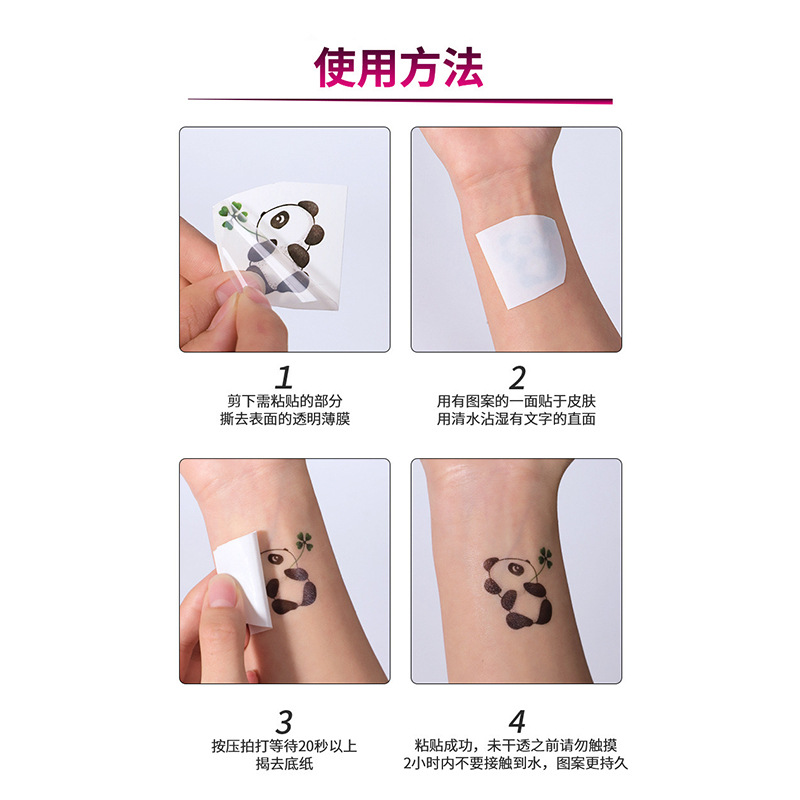 使用方法

1
剪下需粘贴的部分
撕去表面的透明薄膜

2
用有图案的一面贴于皮肤
用清水沾湿有文字的直面

3
按压拍打等待20秒以上
揭去底纸

4
粘贴成功，未干透之前请勿触摸
2小时内不要接触到水，图案更持久