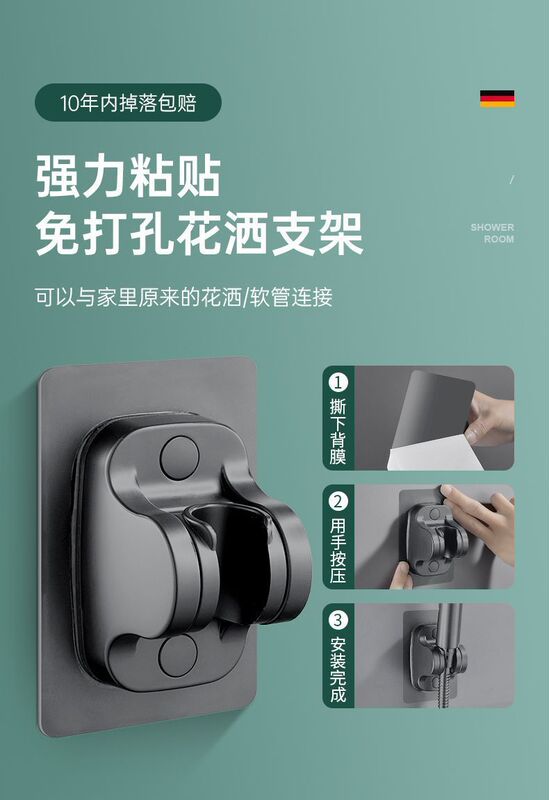 10年内掉落包赔

强力粘贴
免打孔花洒支架

/

SHOWER ROOM

可以与家里原来的花洒/软管连接

1 撕下背膜

2 用手按压

3 安装完成