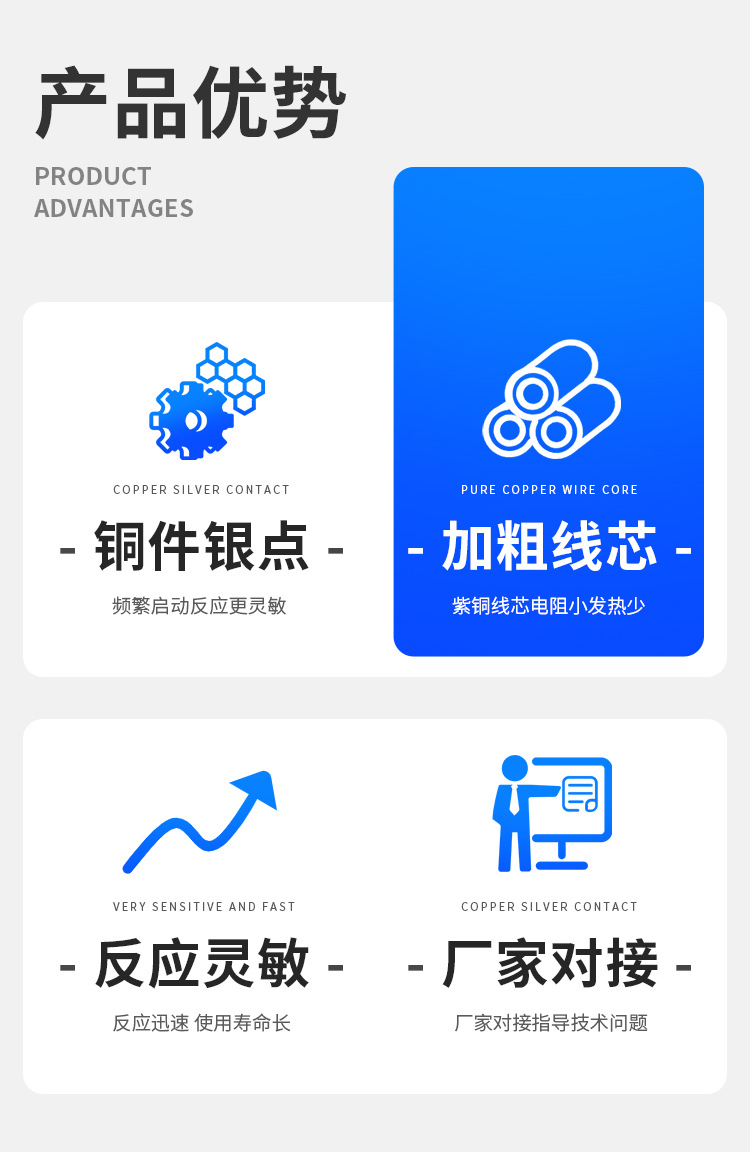 产品优势

PRODUCT
ADVANTAGES

COPPER SILVER CONTACT

- 铜件银点 -

频繁启动反应更灵敏

PURE COPPER WIRE CORE

- 加粗线芯 -

紫铜线芯电阻小发热少

VERY SENSITIVE AND FAST

- 反应灵敏 -

反应迅速 使用寿命长

COPPER SILVER CONTACT

- 厂家对接 -

厂家对接指导技术问题