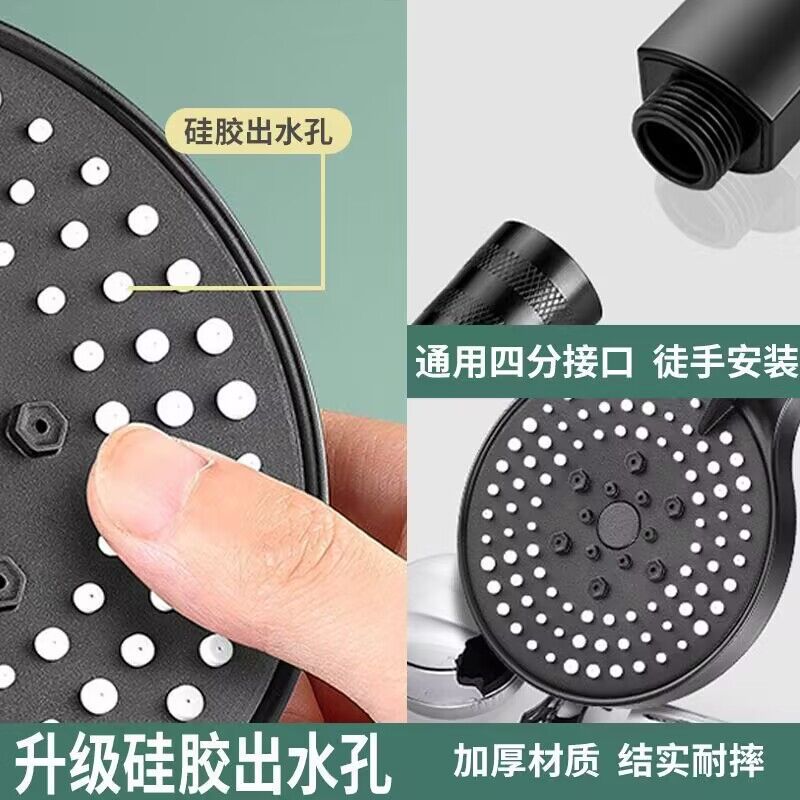 硅胶出水孔

通用四分接口 徒手安装

升级硅胶出水孔

加厚材质 结实耐摔