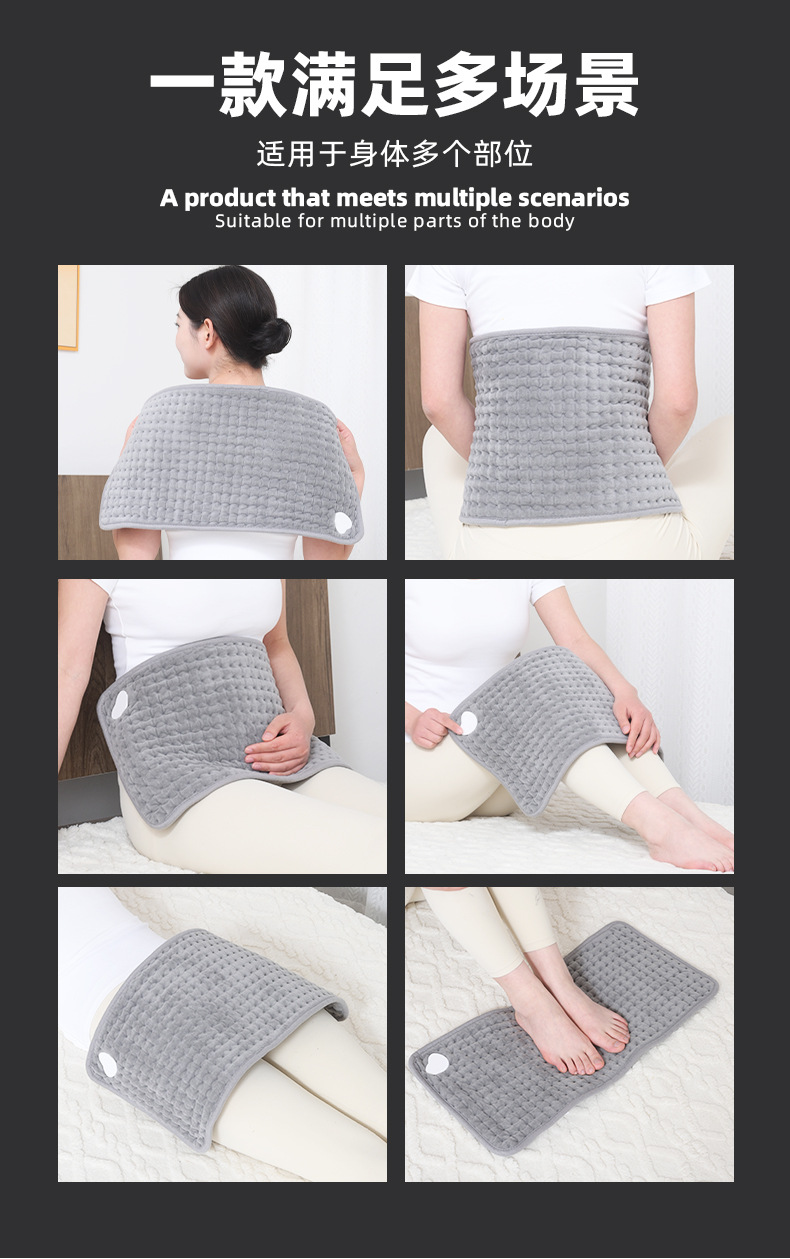 一款满足多场景

适用于身体多个部位

A product that meets multiple scenarios
Suitable for multiple parts of the body