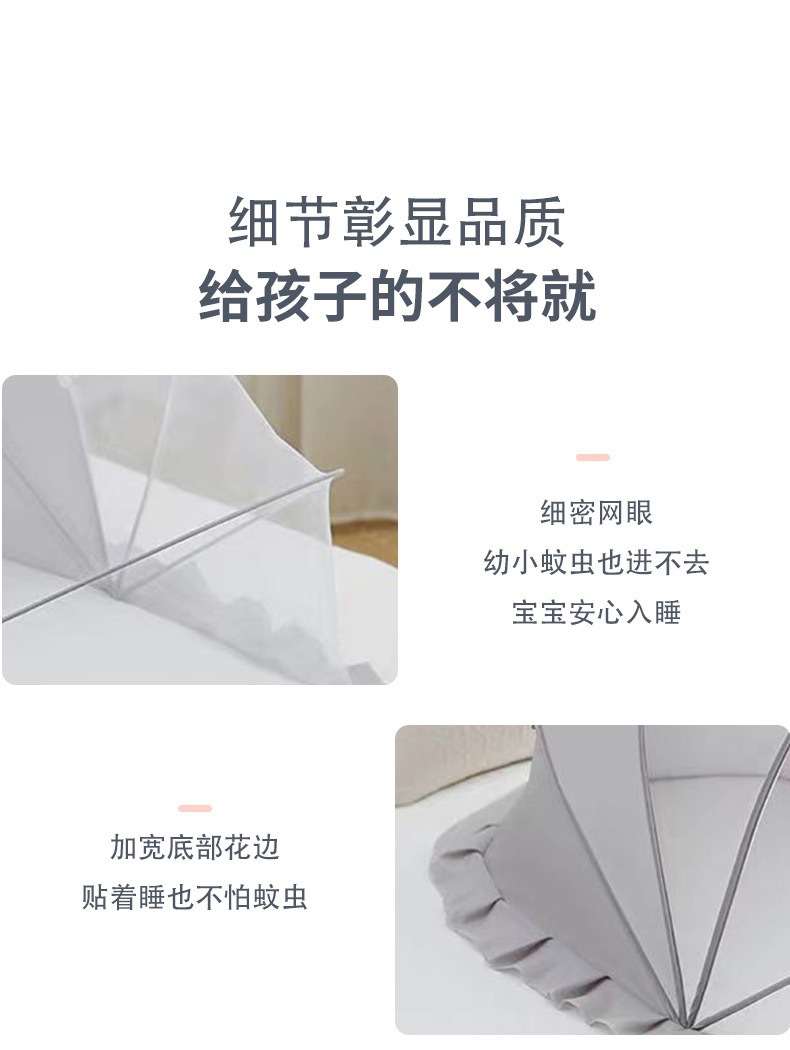 细节彰显品质
给孩子的不将就

细密网眼
幼小蚊虫也进不去
宝宝安心入睡

加宽底部花边
贴着睡也不怕蚊虫