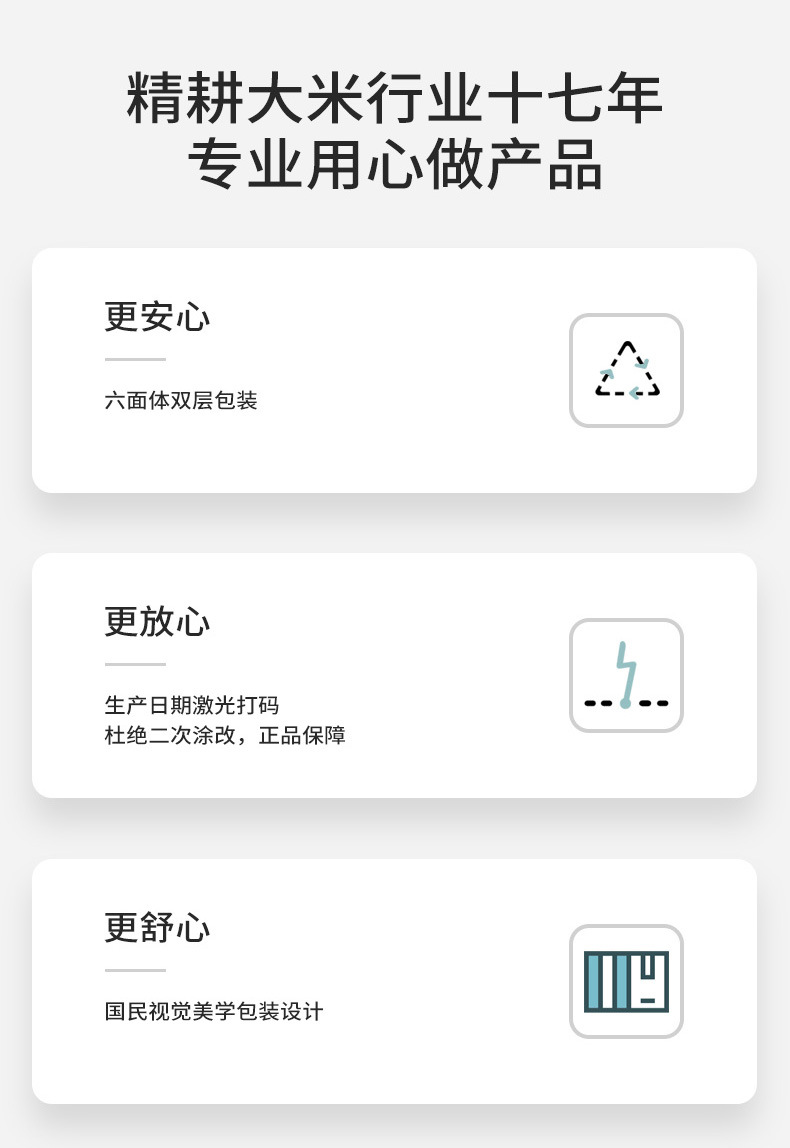 精耕大米行业十七年
专业用心做产品

更安心

六面体双层包装

更放心

生产日期激光打码
杜绝二次涂改，正品保障

更舒心

国民视觉美学包装设计