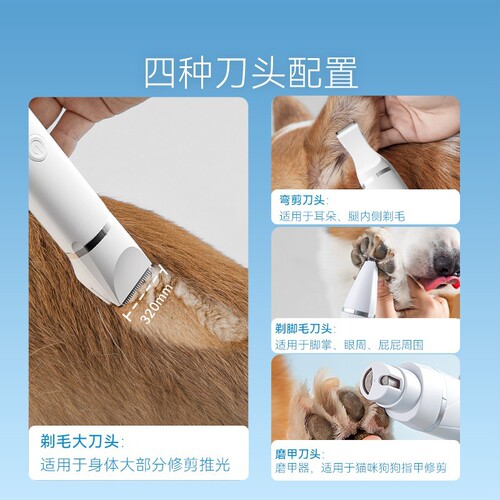 四种刀头配置

320mm

剃毛大刀头:
适用于身体大部分修剪推光

弯剪刀头:
适用于耳朵、腿内侧剃毛

剃脚毛刀头:
适用于脚掌、眼周、屁屁周围

磨甲刀头:
磨甲器，适用于猫咪狗狗指甲修剪