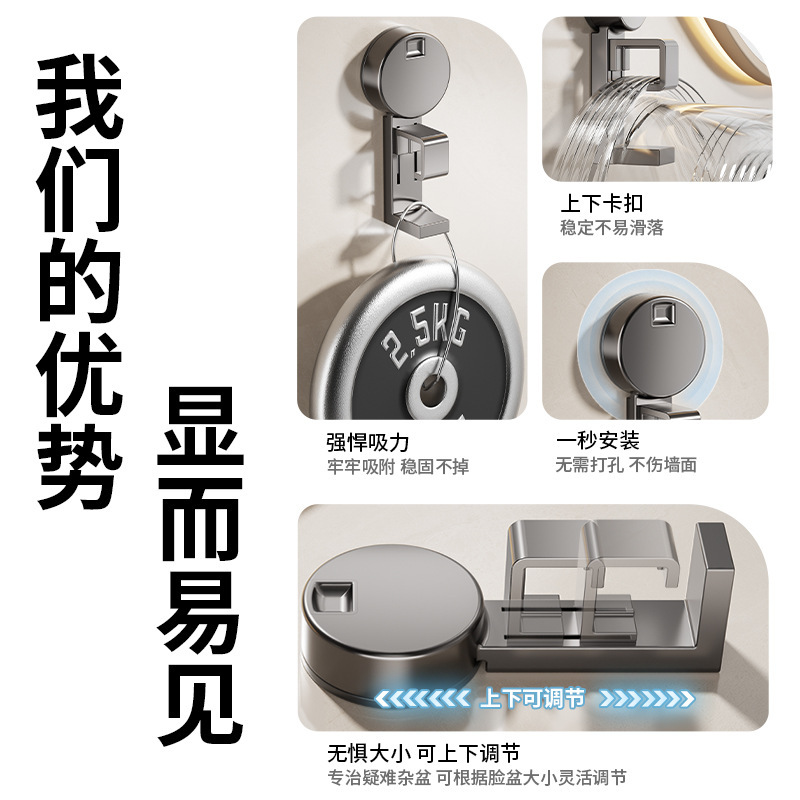 我们的优势

显而易见

2.5KG

强悍吸力
牢牢吸附 稳固不掉

上下卡扣
稳定不易滑落

一秒安装
无需打孔 不伤墙面

上下可调节

无惧大小 可上下调节
专治疑难杂盆 可根据脸盆大小灵活调节