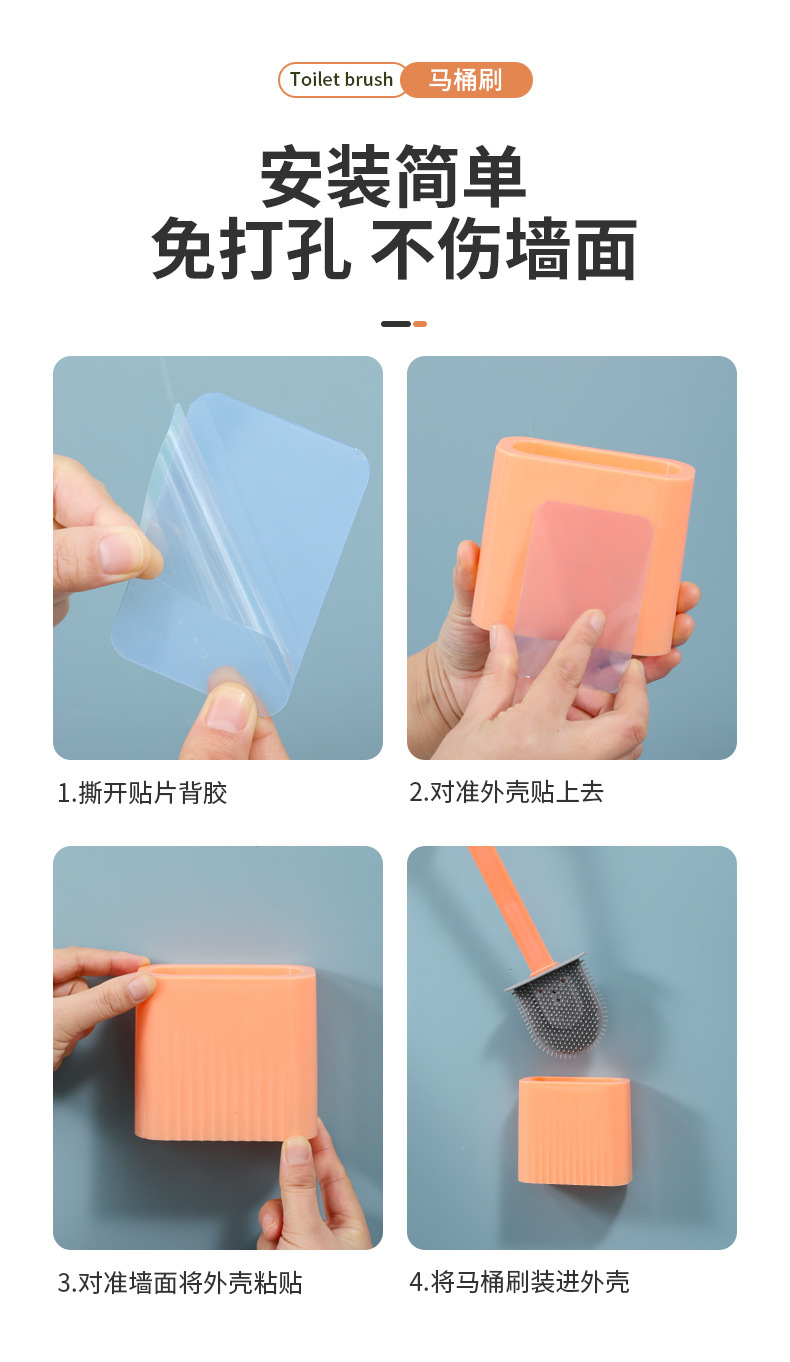 Toilet brush 马桶刷

安装简单
免打孔 不伤墙面

1.撕开贴片背胶

2.对准外壳贴上去

3.对准墙面将外壳粘贴

4.将马桶刷装进外壳