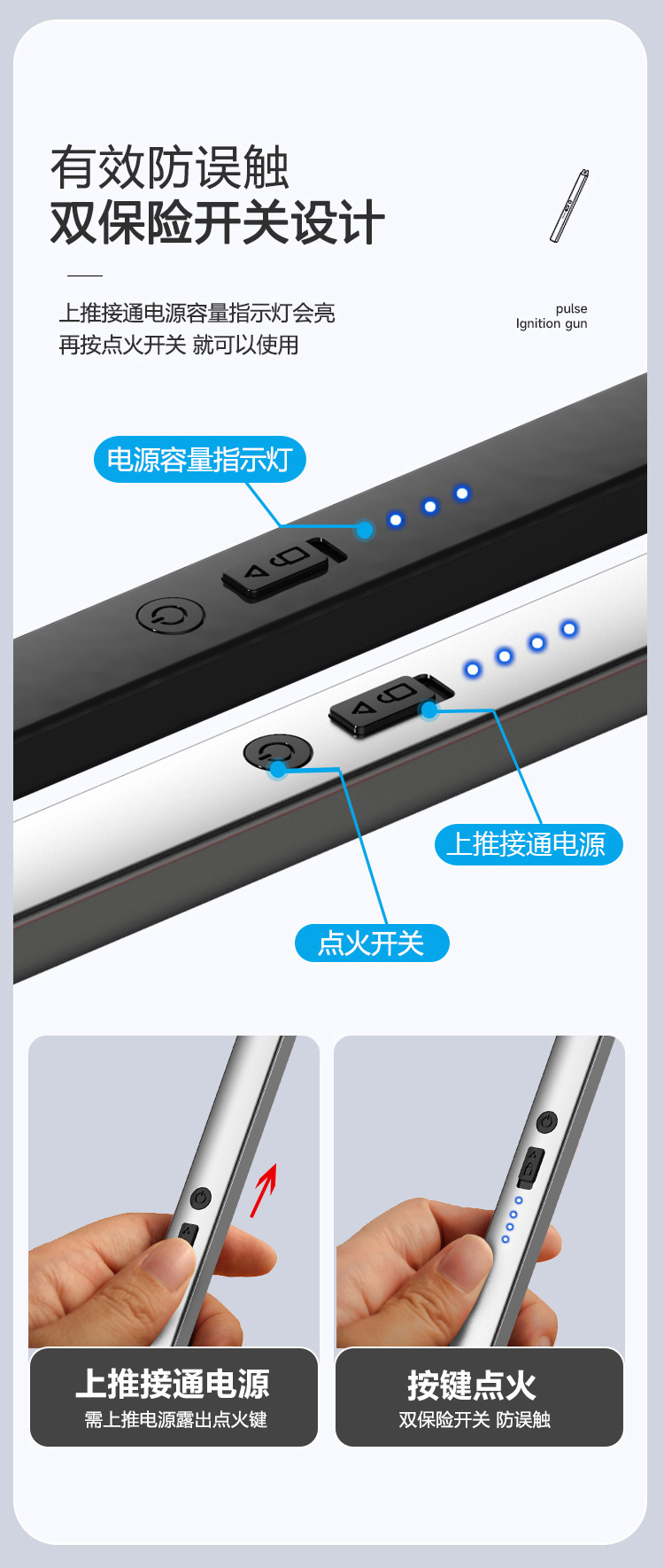 有效防误触
双保险开关设计

上推接通电源容量指示灯会亮
再按点火开关 就可以使用

pulse
Ignition gun

电源容量指示灯

上推接通电源

点火开关

上推接通电源
需上推电源露出点火键

按键点火
双保险开关 防误触