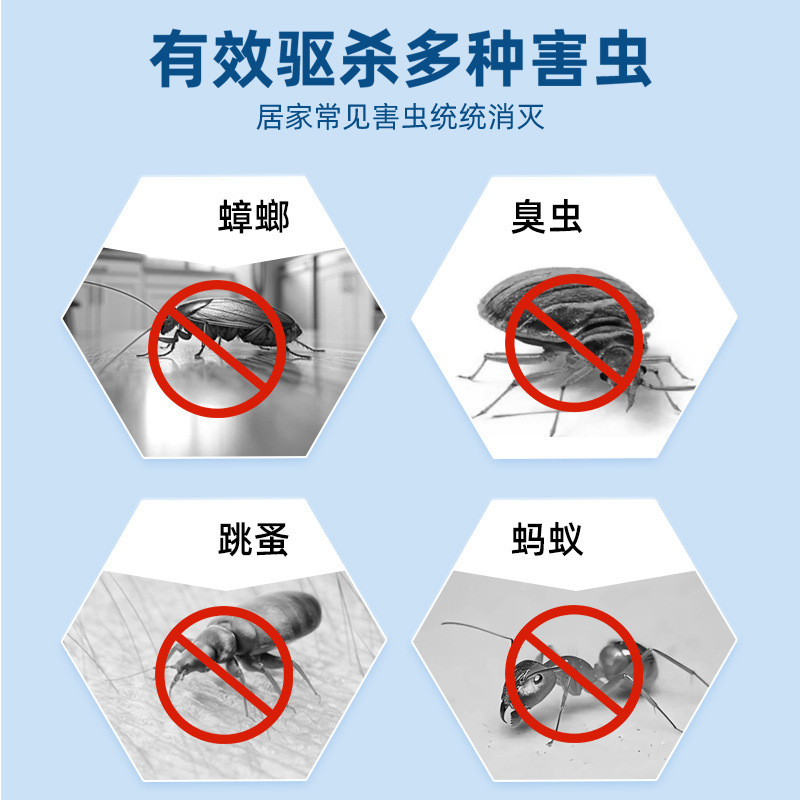 有效驱杀多种害虫

居家常见害虫统统消灭

蟑螂

臭虫

跳蚤

蚂蚁