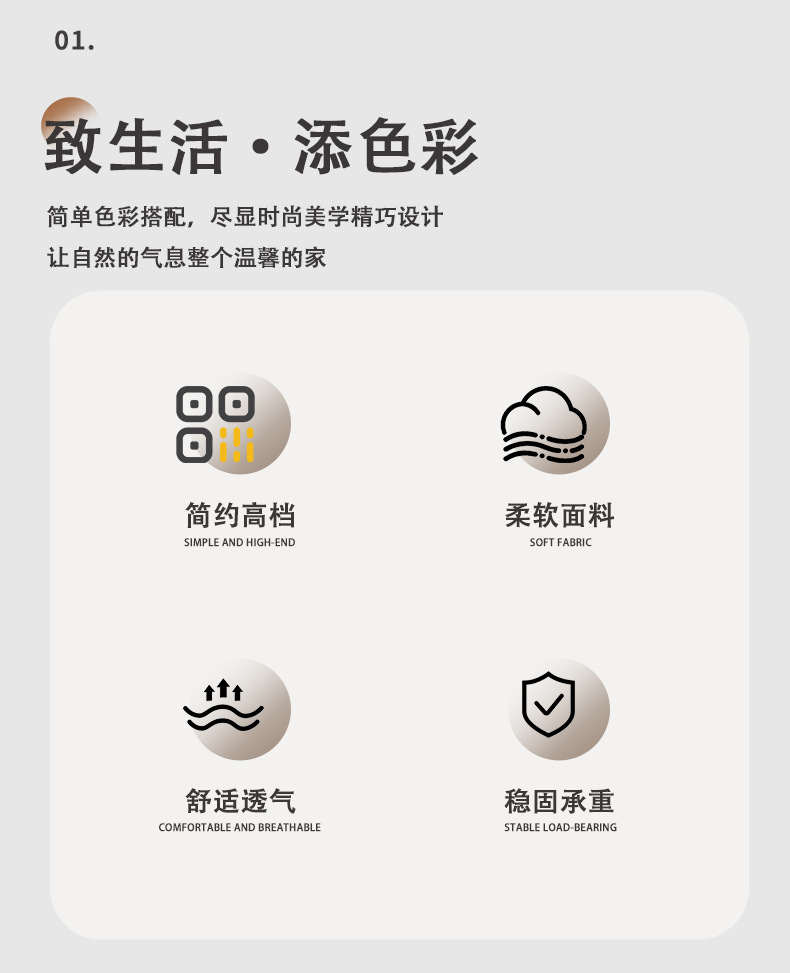 01.

致生活·添色彩

简单色彩搭配，尽显时尚美学精巧设计

让自然的气息整个温馨的家

简约高档
SIMPLE AND HIGH-END

柔软面料
SOFT FABRIC

舒适透气
COMFORTABLE AND BREATHABLE

稳固承重
STABLE LOAD-BEARING