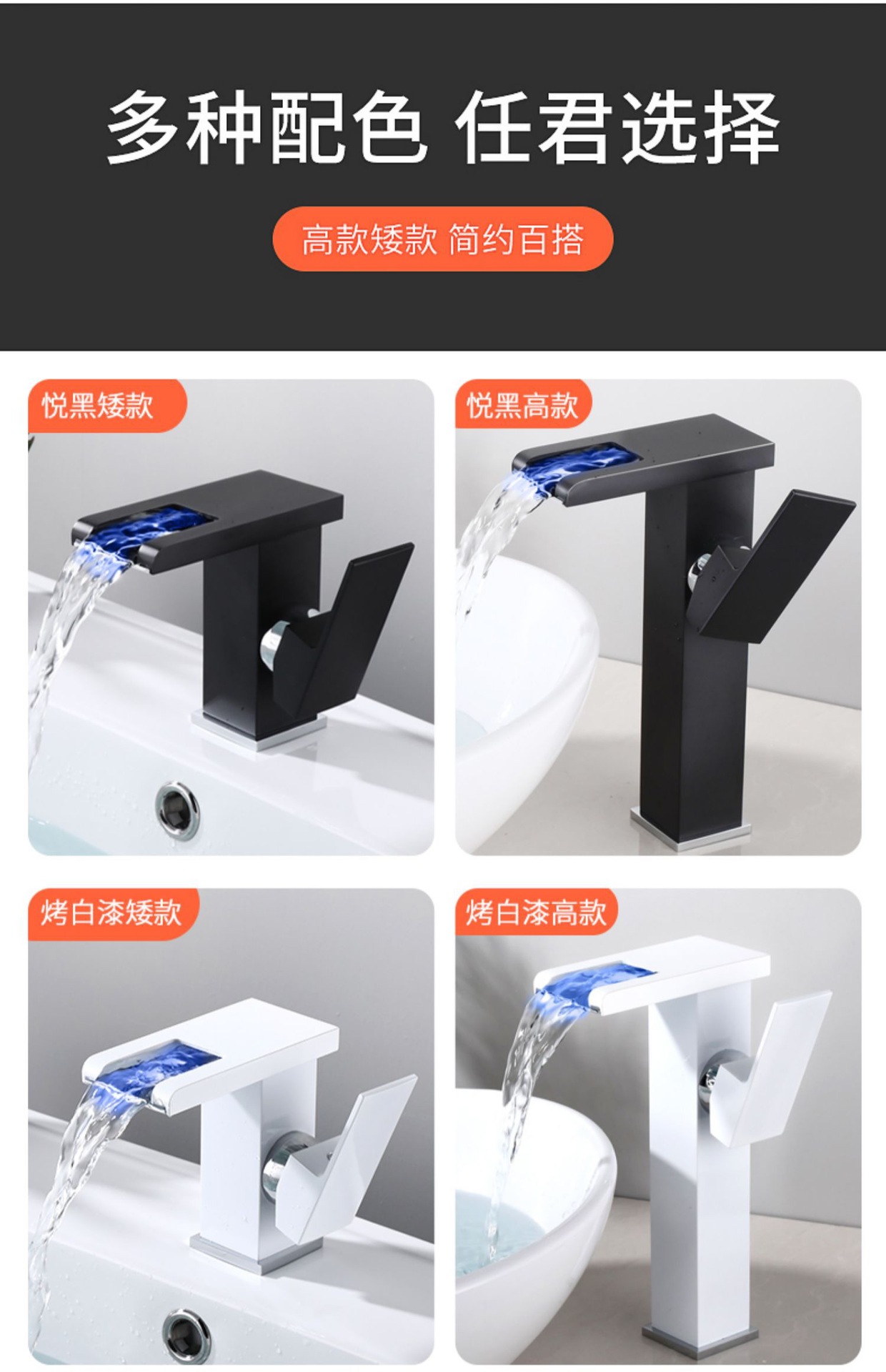 多种配色 任君选择

高款矮款 简约百搭

悦黑矮款

悦黑高款

烤白漆矮款

烤白漆高款