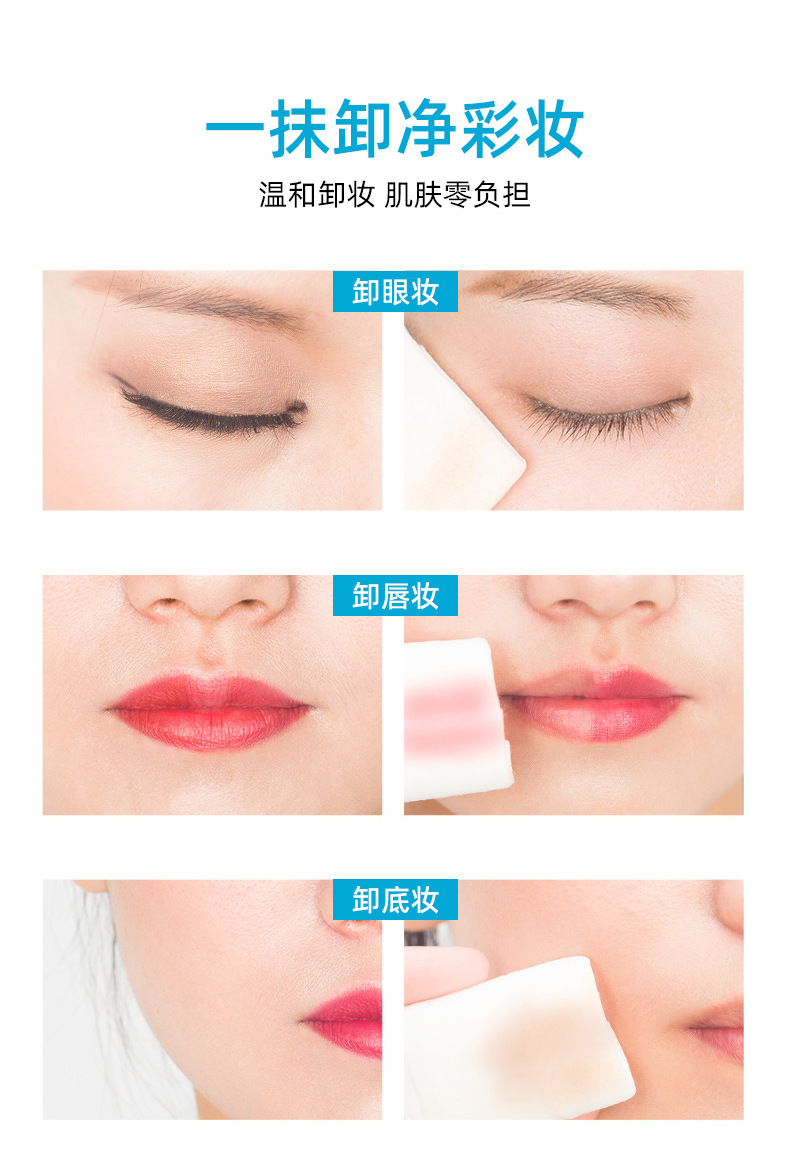 一抹卸净彩妆

温和卸妆 肌肤零负担

卸眼妆

卸唇妆

卸底妆