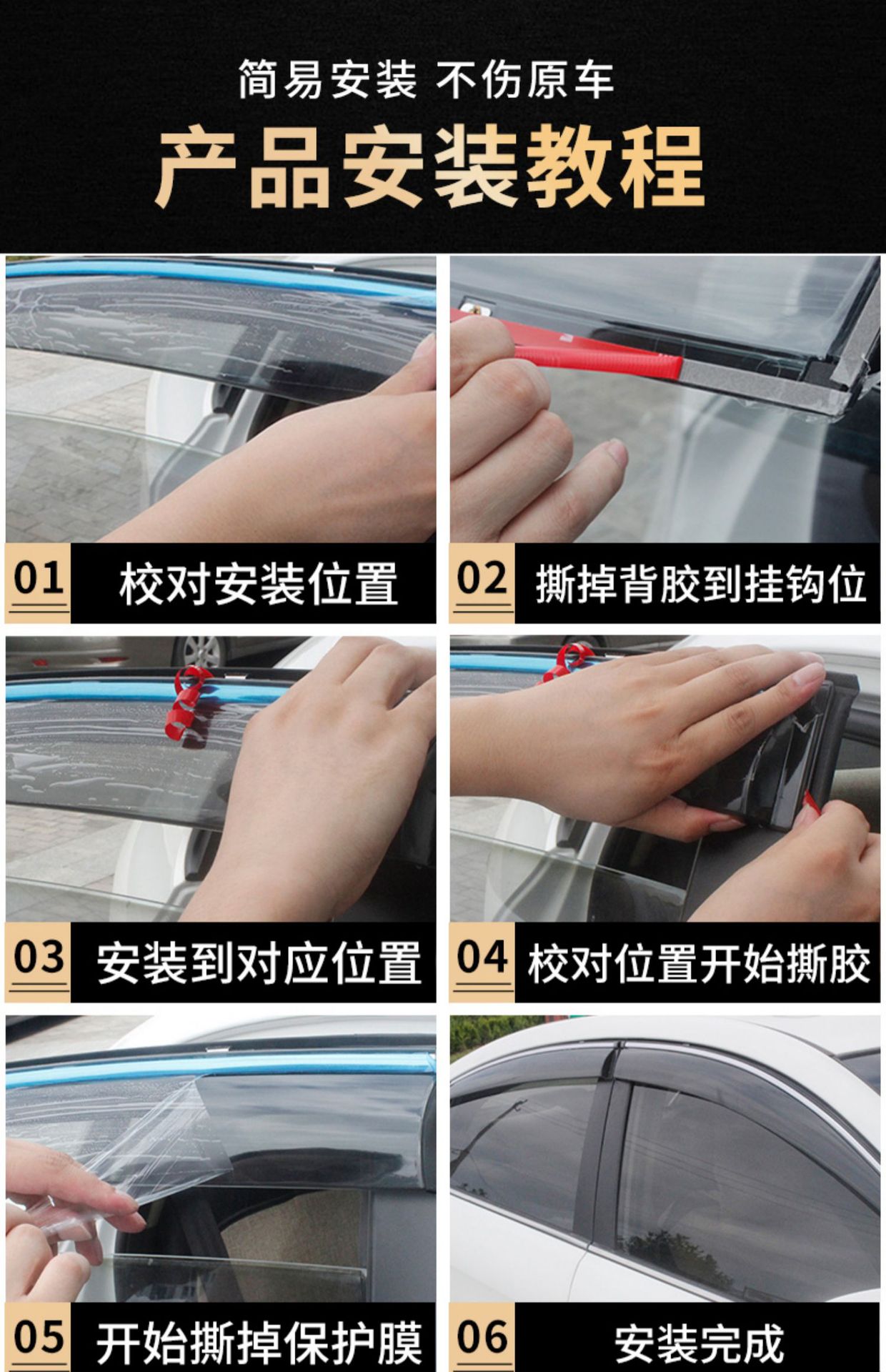 简易安装 不伤原车

产品安装教程

01 校对安装位置

02 撕掉背胶到挂钩位

03 安装到对应位置

04 校对位置开始撕胶

05 开始撕掉保护膜

06 安装完成