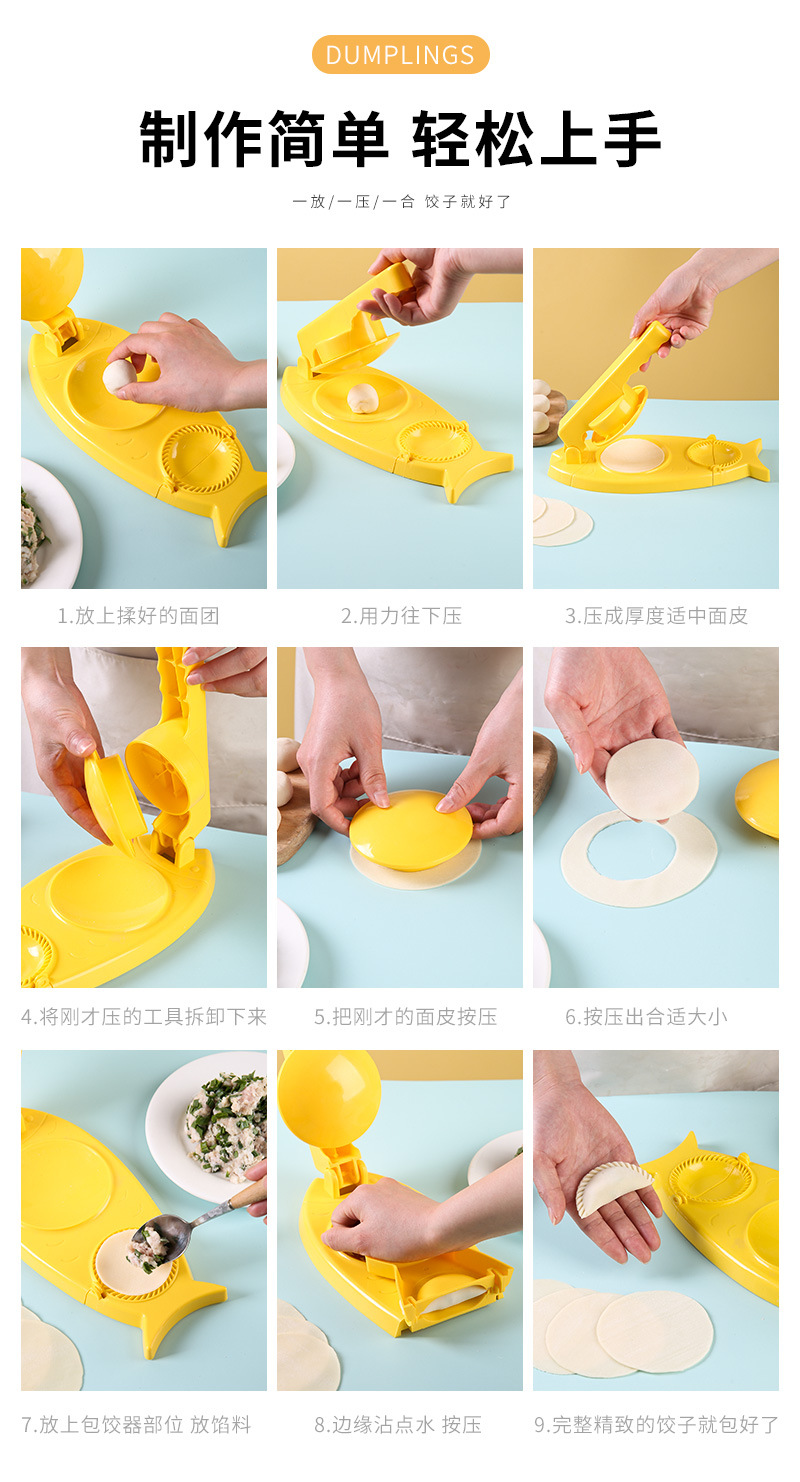 DUMPLINGS

制作简单 轻松上手

一放/一压/一合 饺子就好了

1.放上揉好的面团

2.用力往下压

3.压成厚度适中面皮

4.将刚才压的工具拆卸下来

5.把刚才的面皮按压

6.按压出合适大小

7.放上包饺器部位 放馅料

8.边缘沾点水 按压

9.完整精致的饺子就包好了