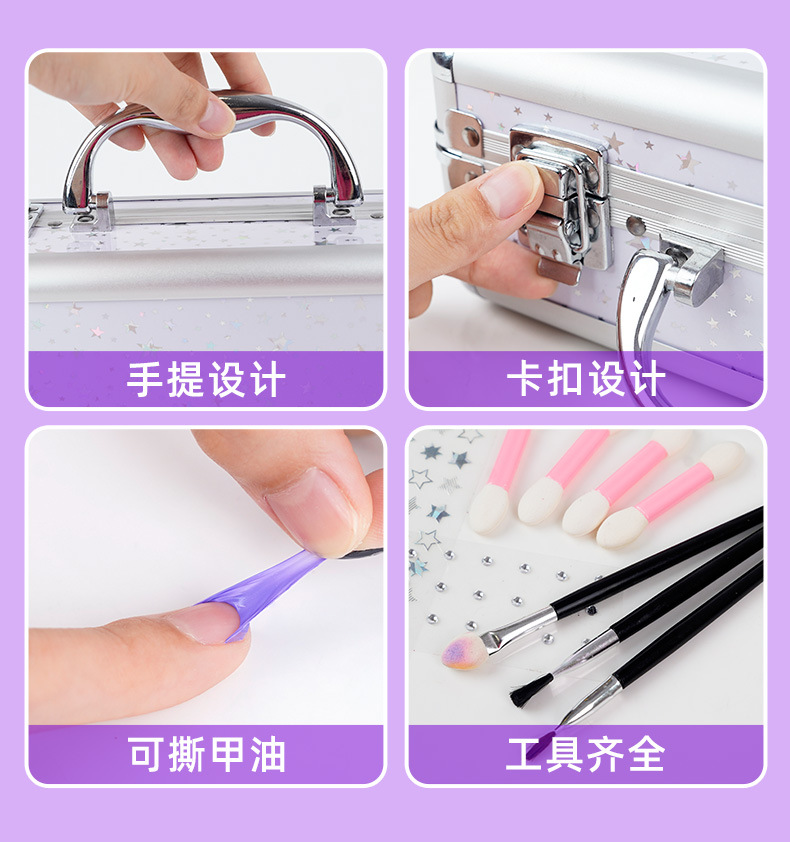 手提设计

卡扣设计

可撕甲油

工具齐全