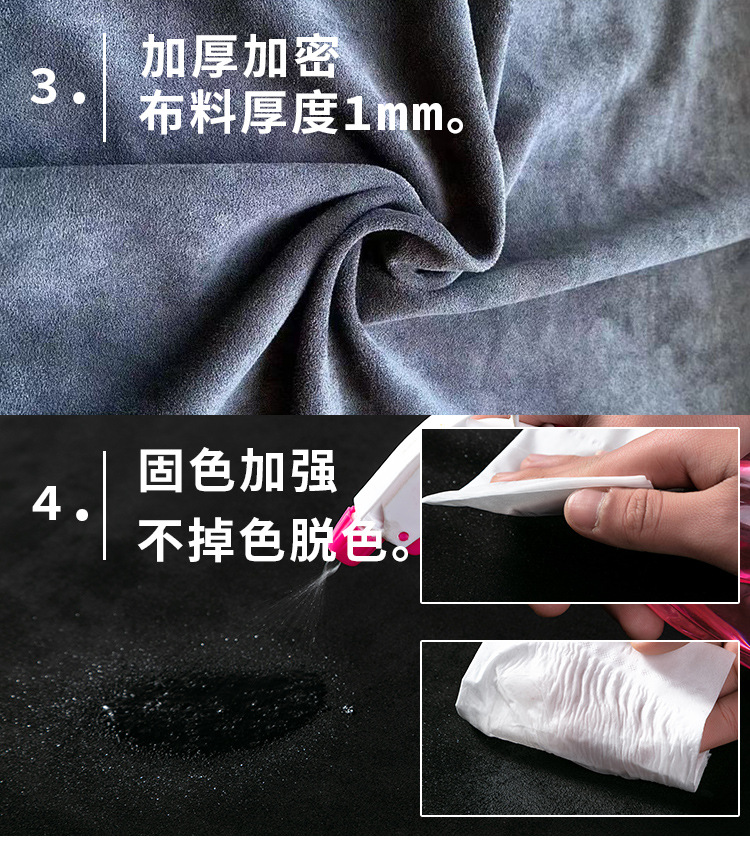 3.
加厚加密
布料厚度1mm。

4.
固色加强
不掉色脱色。