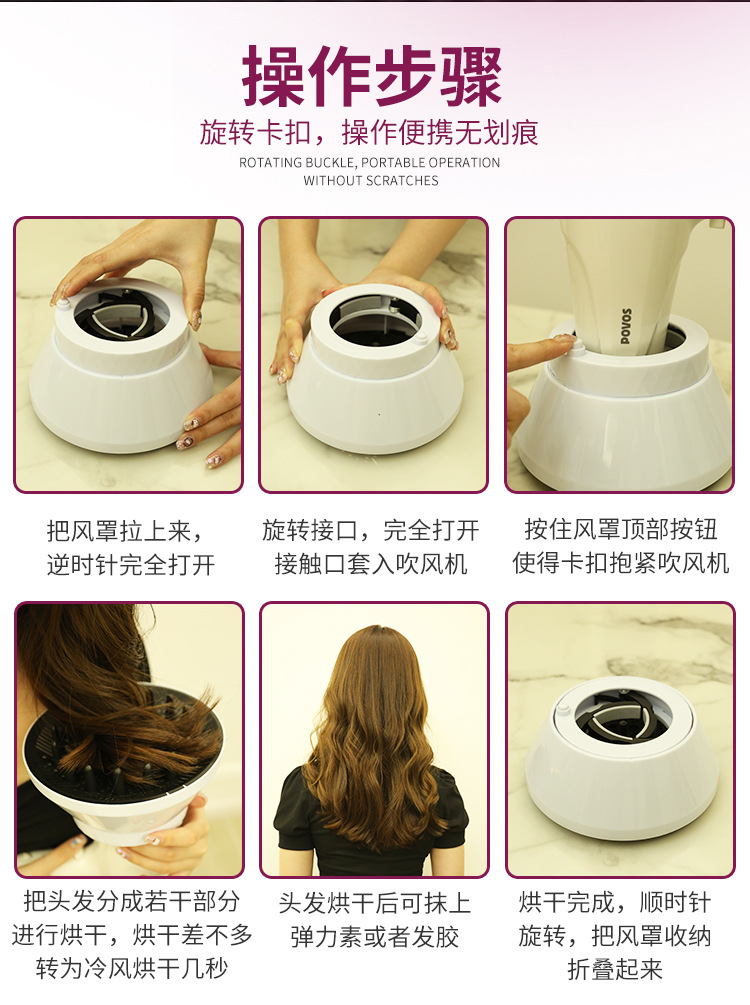 操作步骤

旋转卡扣，操作便携无划痕

ROTATING BUCKLE, PORTABLE OPERATION WITHOUT SCRATCHES

POVOS

把风罩拉上来，逆时针完全打开

旋转接口，完全打开接触口套入吹风机

按住风罩顶部按钮使得卡扣抱紧吹风机

把头发分成若干部分进行烘干，烘干差不多转为冷风烘干几秒

头发烘干后可抹上弹力素或者发胶

烘干完成，顺时针旋转，把风罩收纳折叠起来