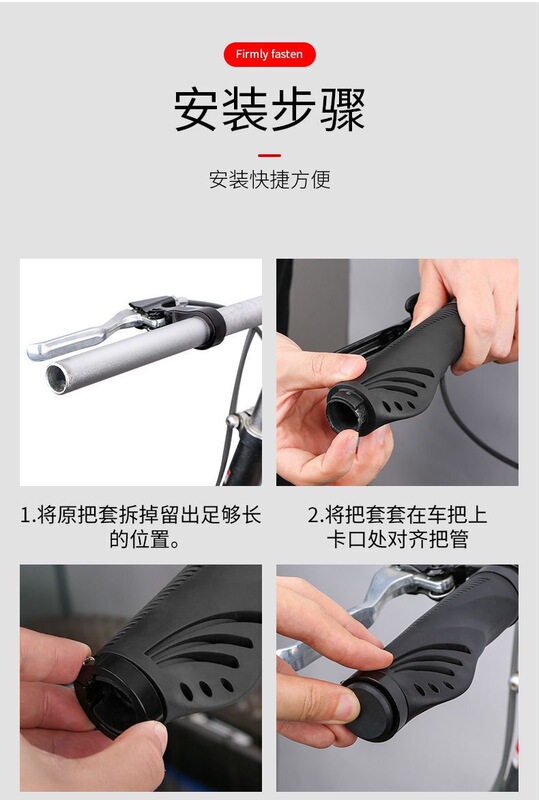 Firmly fasten

安装步骤

安装快捷方便

1.将原把套拆掉留出足够长的位置。

2.将把套套在车把上卡口处对齐把管