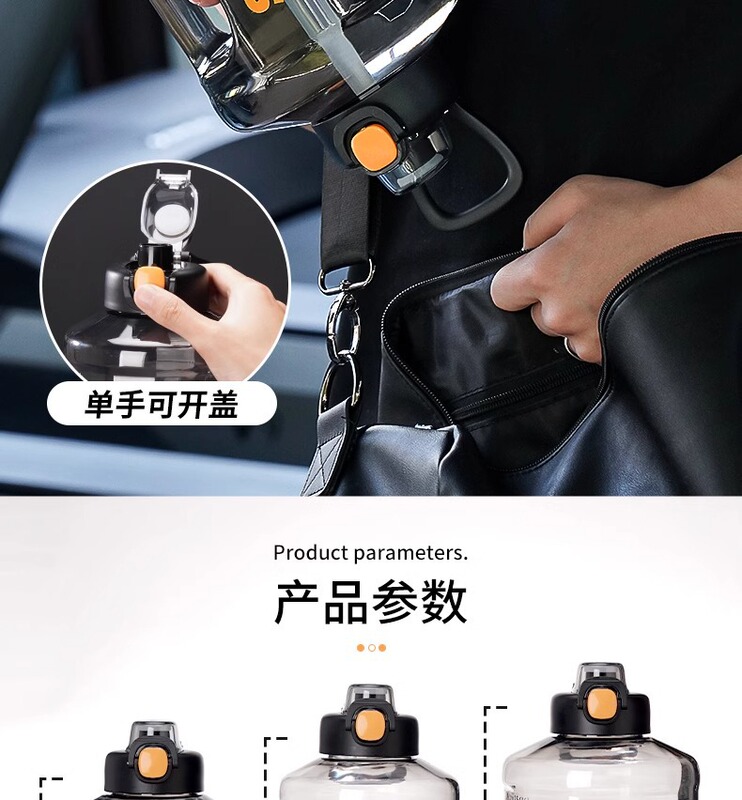 单手可开盖

Product parameters.

产品参数