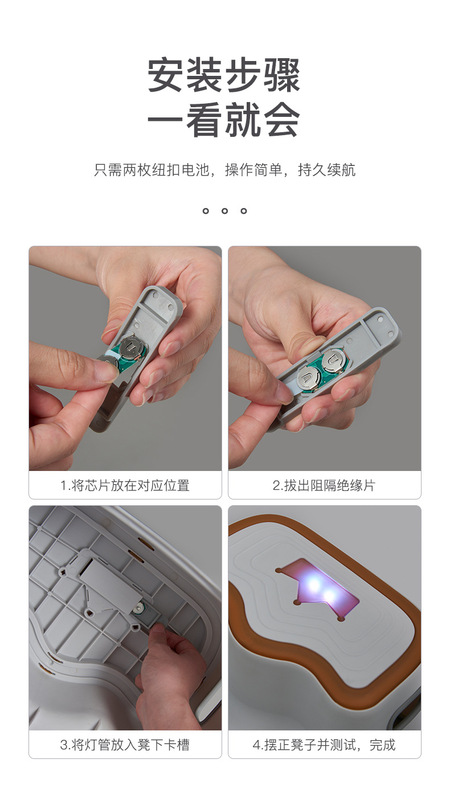 安装步骤
一看就会

只需两枚纽扣电池，操作简单，持久续航

1.将芯片放在对应位置

2.拔出阻隔绝缘片

3.将灯管放入凳下卡槽

4.摆正凳子并测试，完成