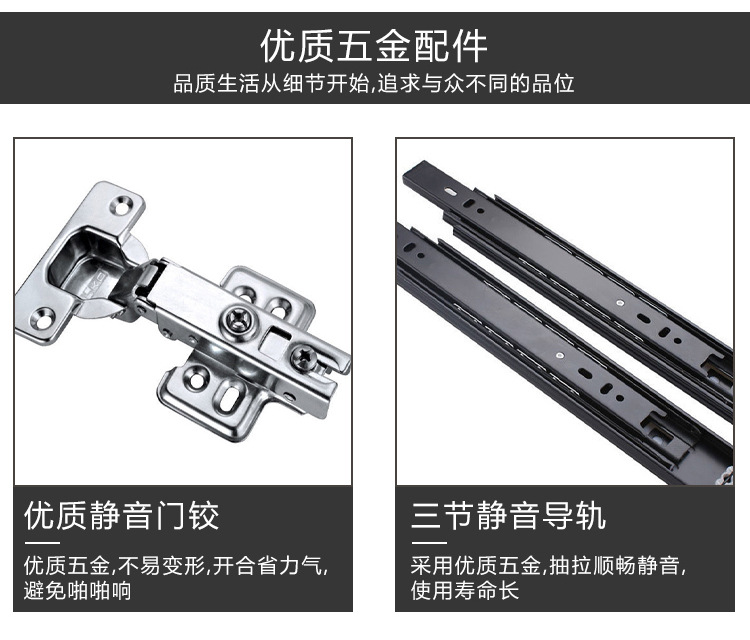 优质五金配件

品质生活从细节开始,追求与众不同的品位

优质静音门铰

优质五金,不易变形,开合省力气,避免啪啪响

三节静音导轨

采用优质五金,抽拉顺畅静音,使用寿命长