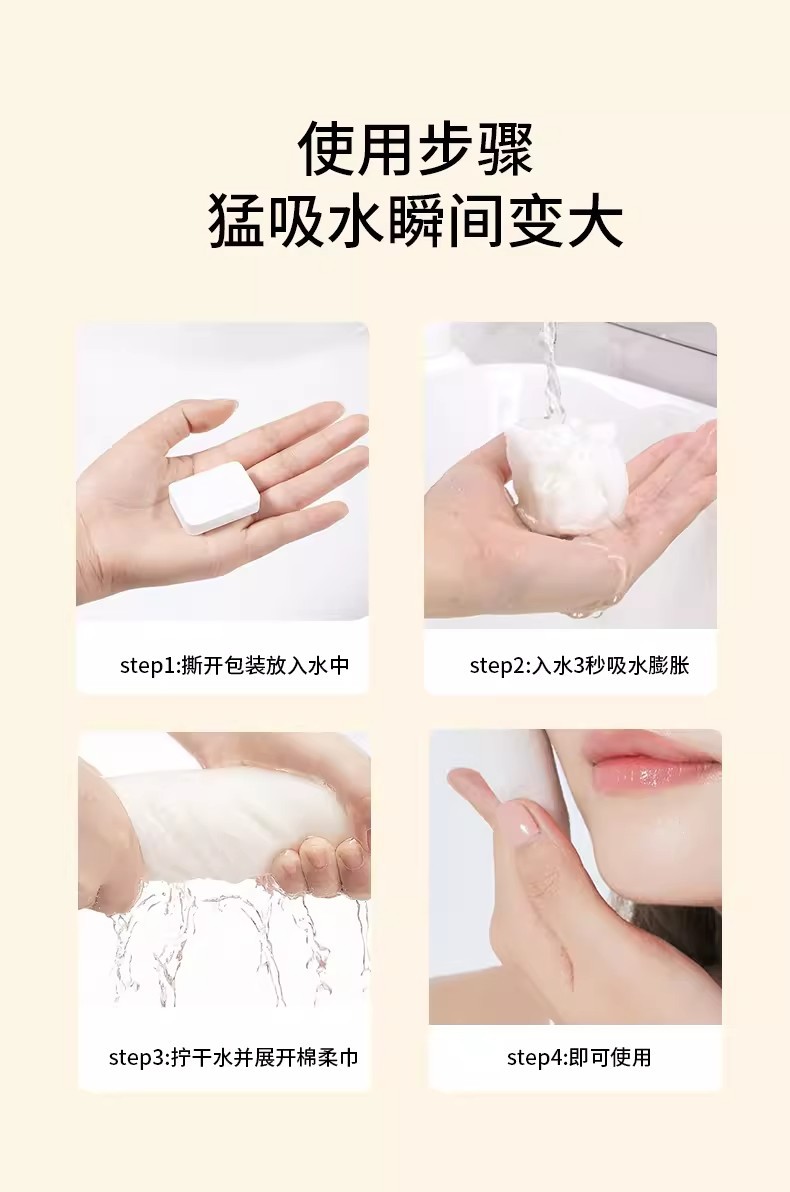 使用步骤
猛吸水瞬间变大

step1:撕开包装放入水中

step2:入水3秒吸水膨胀

step3:拧干水并展开棉柔巾

step4:即可使用