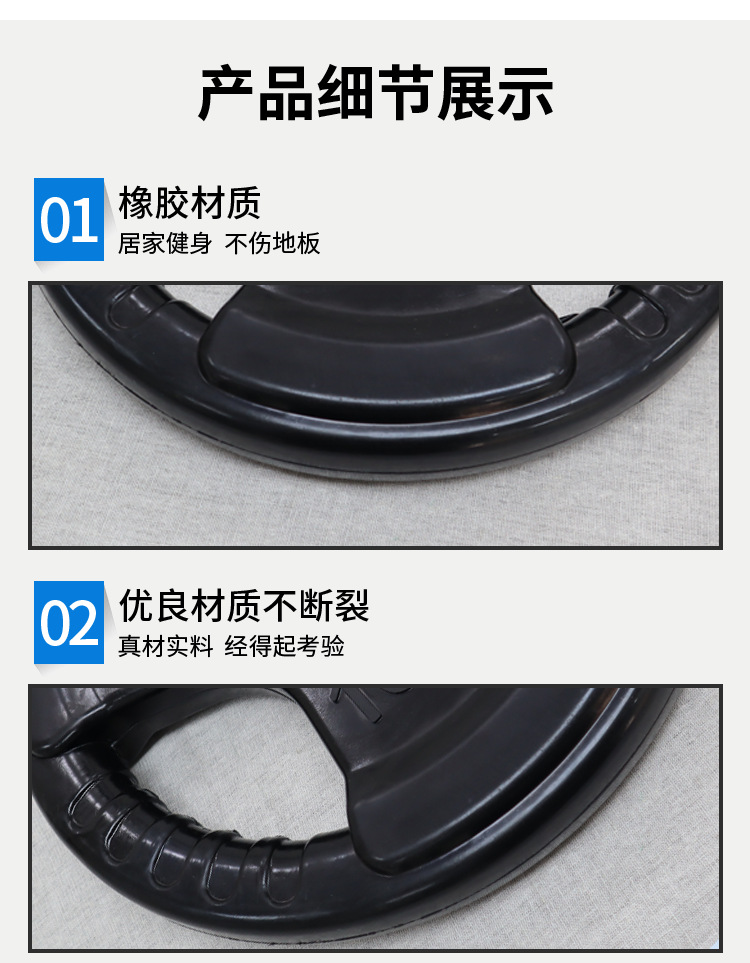 产品细节展示

01 橡胶材质
居家健身 不伤地板

02 优良材质不断裂
真材实料 经得起考验